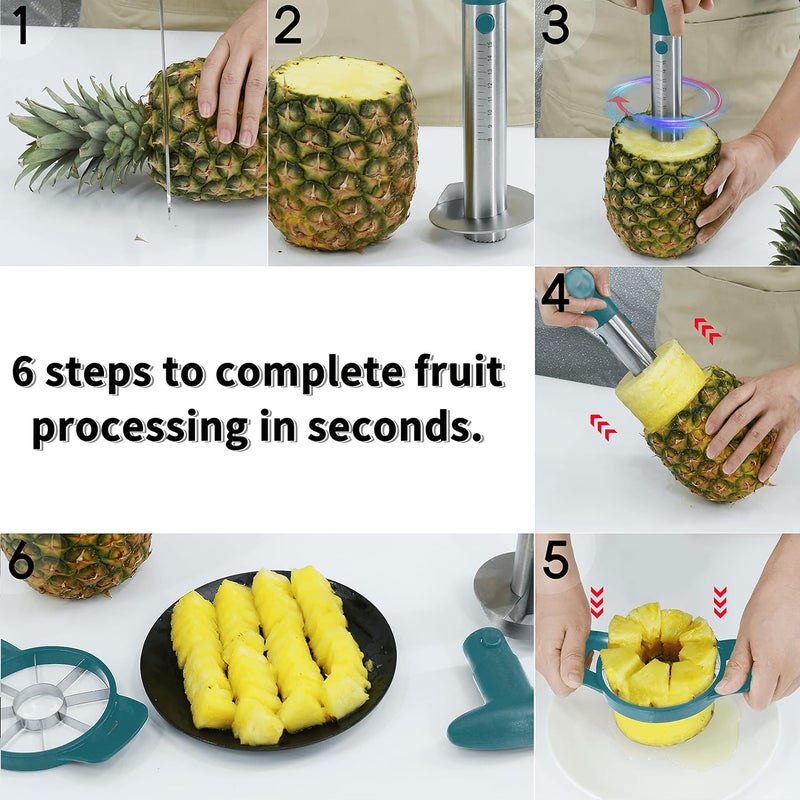 1

2

3

6 steps to complete fruit processing in seconds.

4

6

5