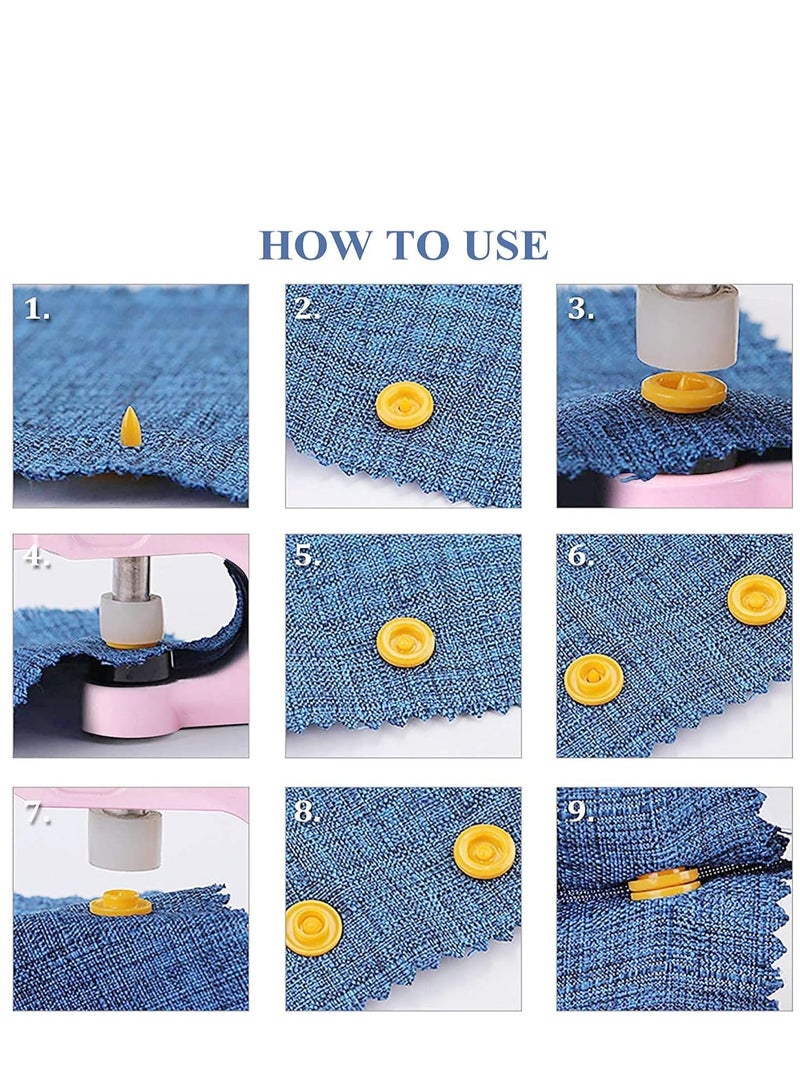 HOW TO USE

1.

2.

3.

4.

5.

6.

7.

8.

9.