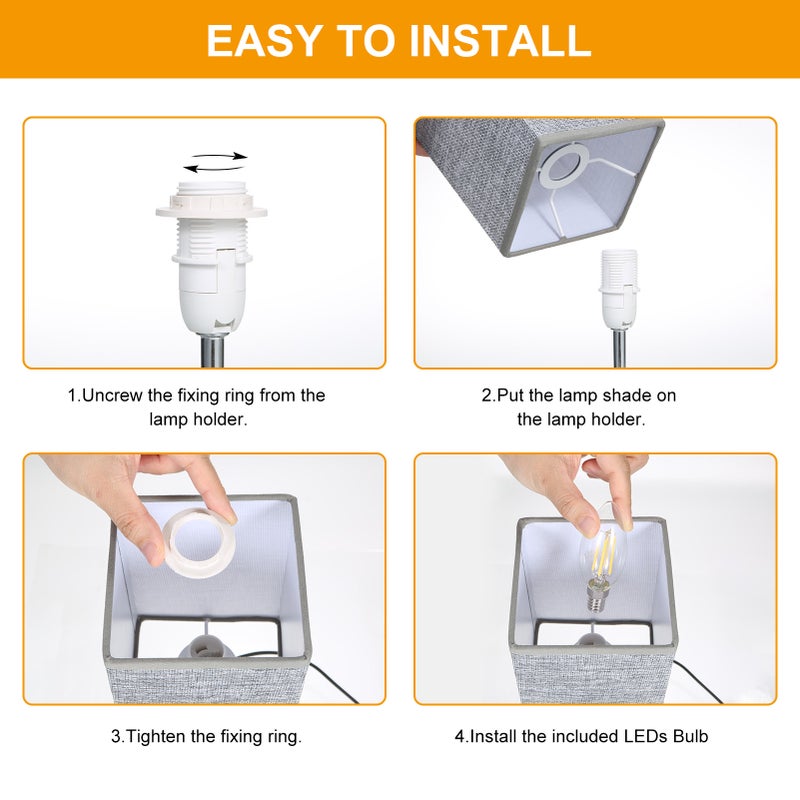 EASY TO INSTALL

1.Uncrew the fixing ring from the lamp holder.

2.Put the lamp shade on the lamp holder.

3.Tighten the fixing ring.

4.Install the included LEDs Bulb