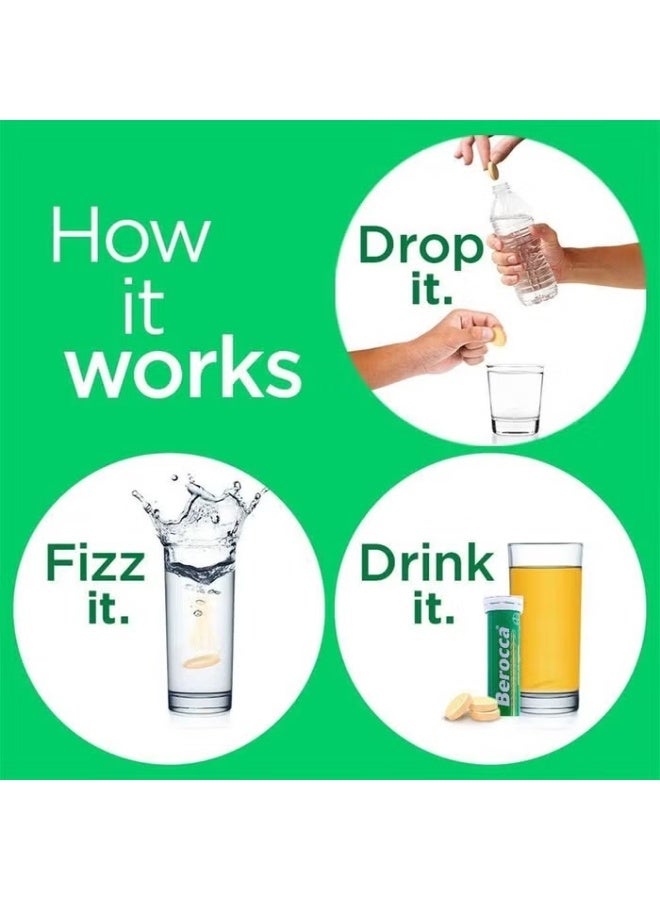 How it works

Drop it.

Fizz it.

Drink it.

Berocca