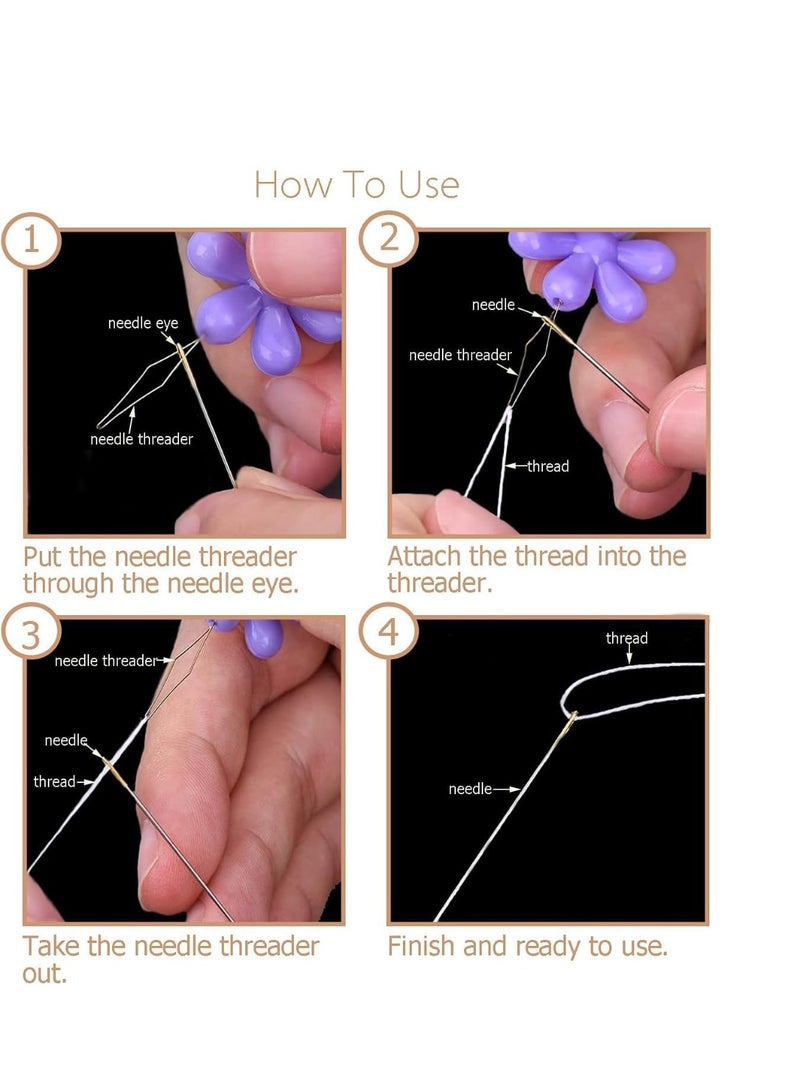 How To Use

1

needle eye

needle threader

Put the needle threader through the needle eye.

2

needle

needle threader

thread

Attach the thread into the threader.

3

needle threader

needle

thread

Take the needle threader out.

4

thread

needle

Finish and ready to use.