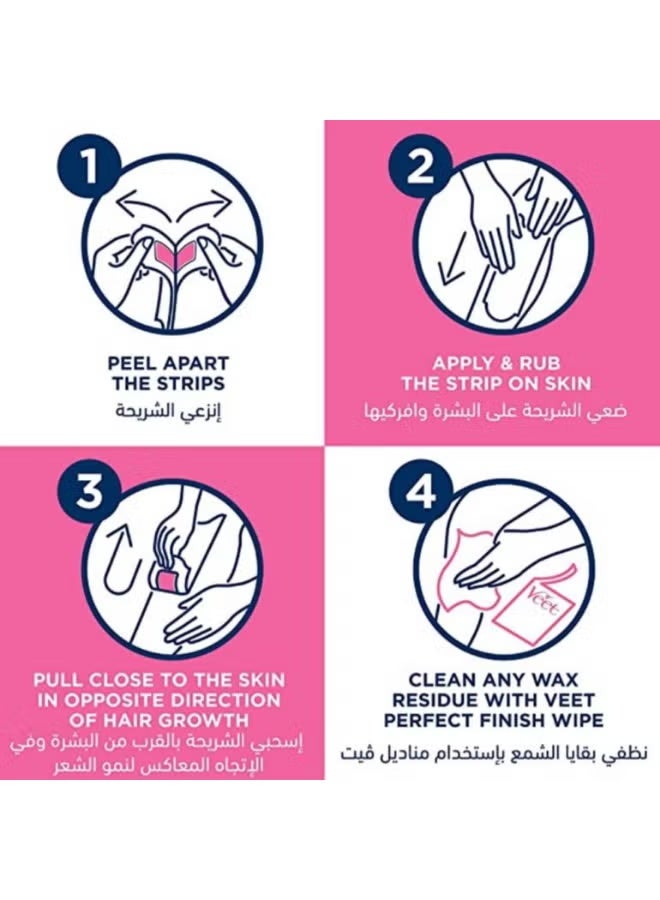 1

PEEL APART THE STRIPS
إنزعي الشريحة

2

APPLY & RUB THE STRIP ON SKIN
ضعي الشريحة على البشرة وافركيها

3

PULL CLOSE TO THE SKIN IN OPPOSITE DIRECTION OF HAIR GROWTH
إسحبي الشريحة بالقرب من البشرة وفي الإتجاه المعاكس لنمو الشعر

4

Veet

CLEAN ANY WAX RESIDUE WITH VEET PERFECT FINISH WIPE
نظفي بقايا الشمع بإستخدام مناديل ڤيت