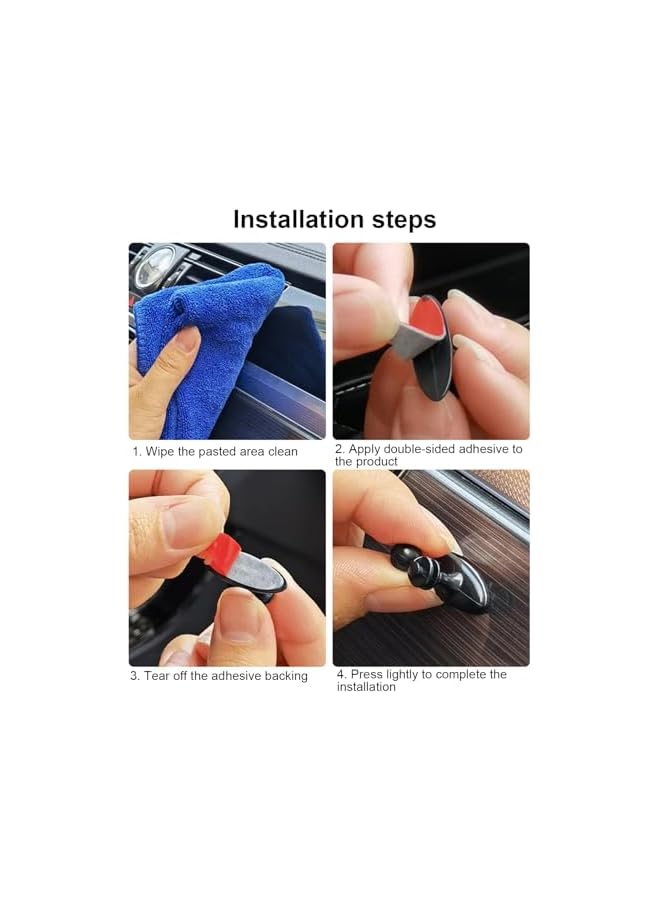 Installation steps

1. Wipe the pasted area clean

2. Apply double-sided adhesive to the product

3. Tear off the adhesive backing

4. Press lightly to complete the installation