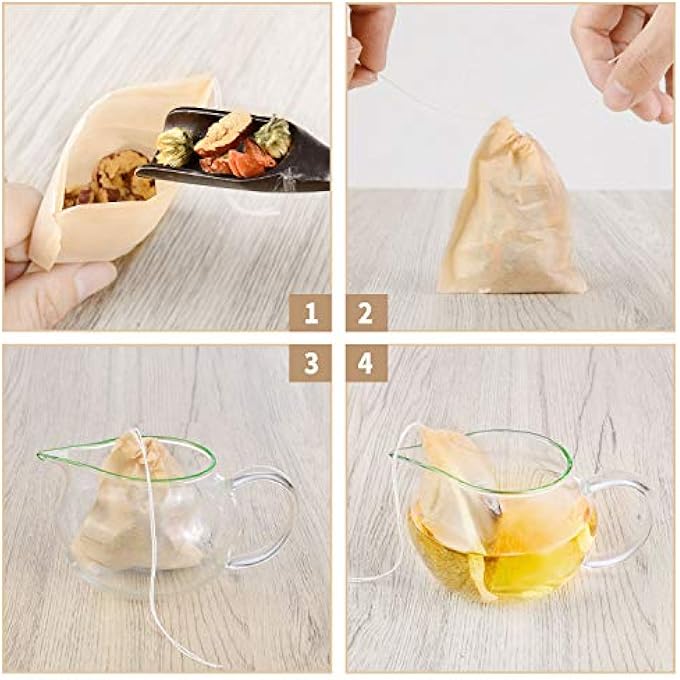 1
2
3
4