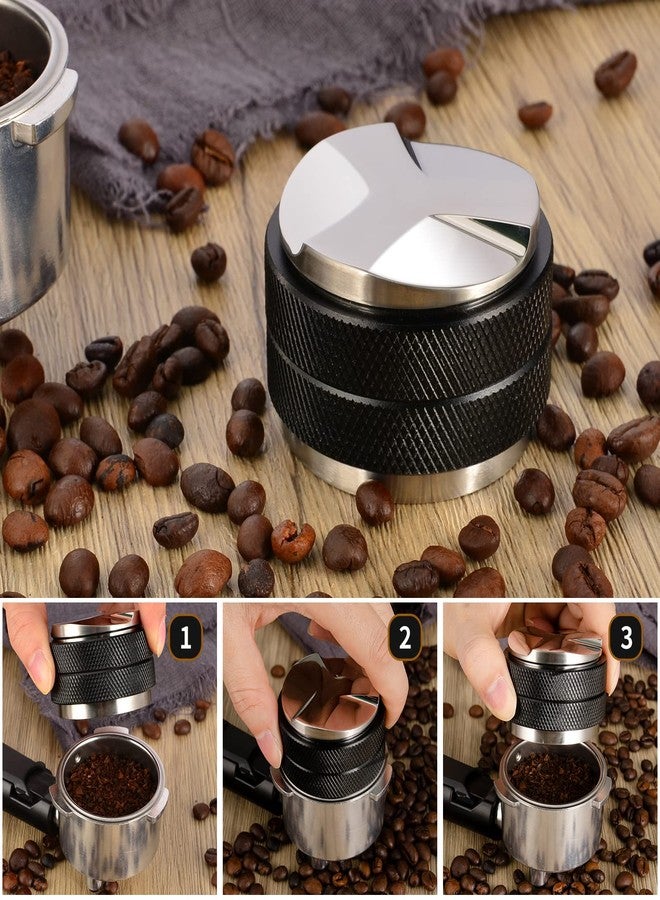 1

2

3