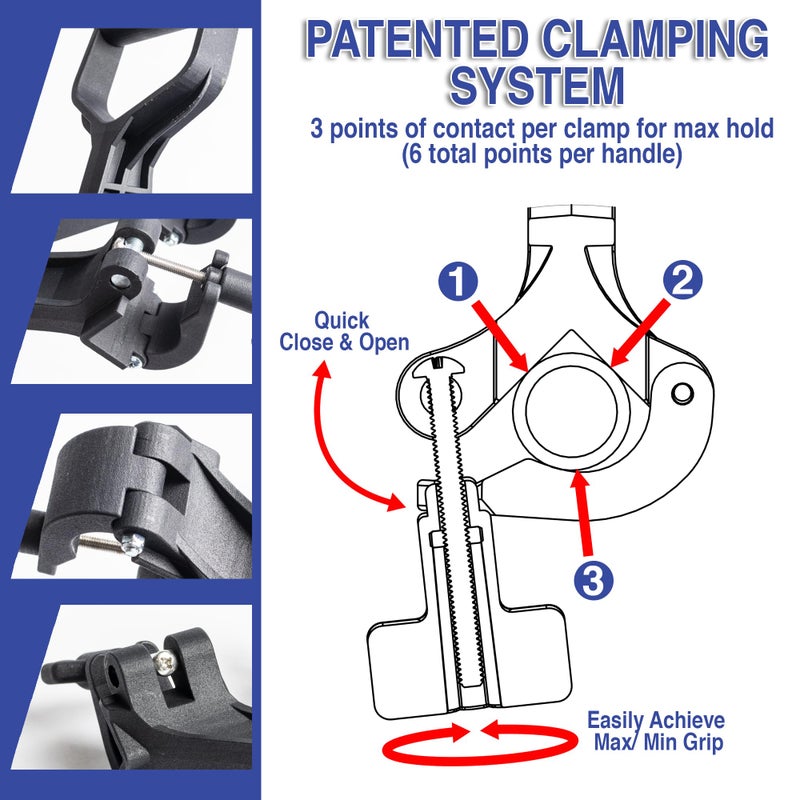 PATENTED CLAMPING SYSTEM

3 points of contact per clamp for max hold (6 total points per handle)

1

2

Quick Close & Open

3

Easily Achieve Max/ Min Grip