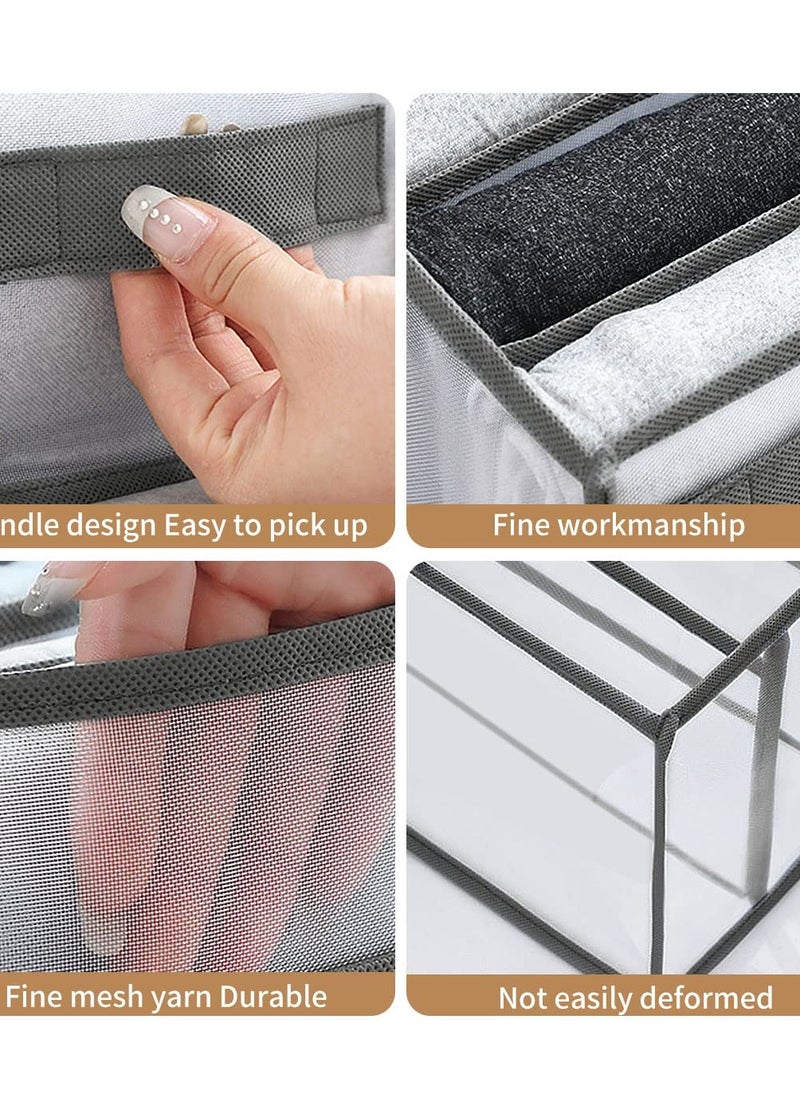 ndle design Easy to pick up

Fine workmanship

Fine mesh yarn Durable

Not easily deformed