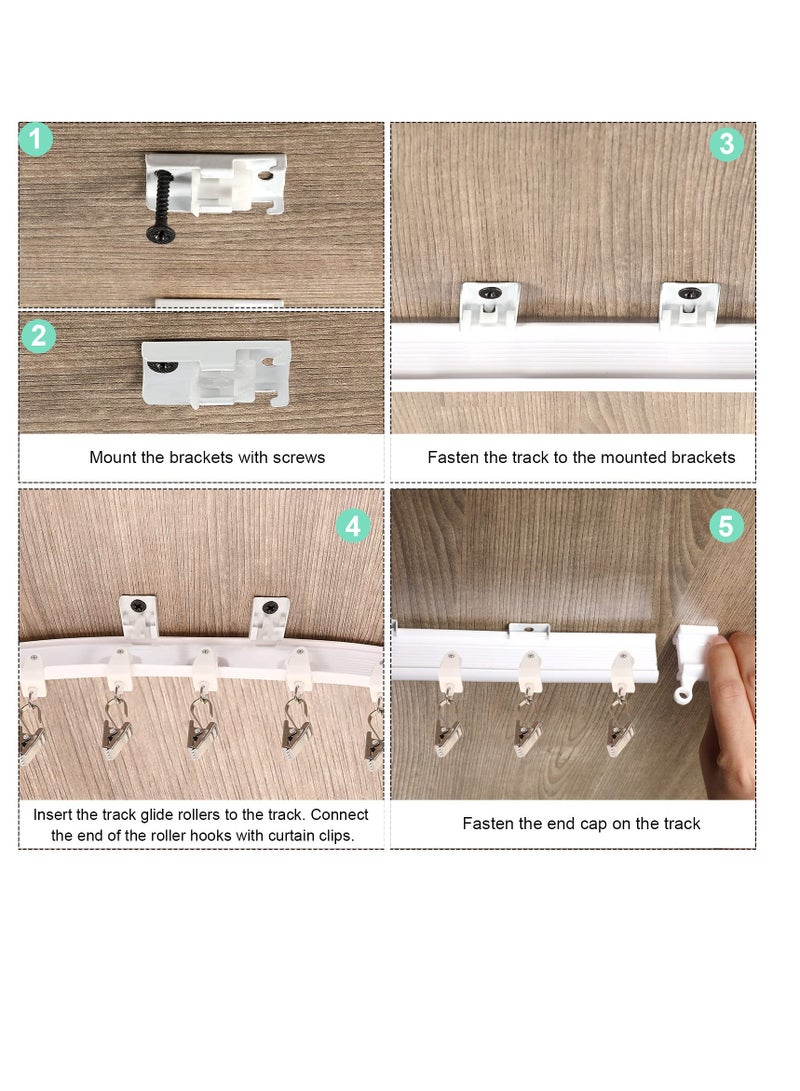 1

2

Mount the brackets with screws

3

Fasten the track to the mounted brackets

4

Insert the track glide rollers to the track. Connect the end of the roller hooks with curtain clips.

5

Fasten the end cap on the track