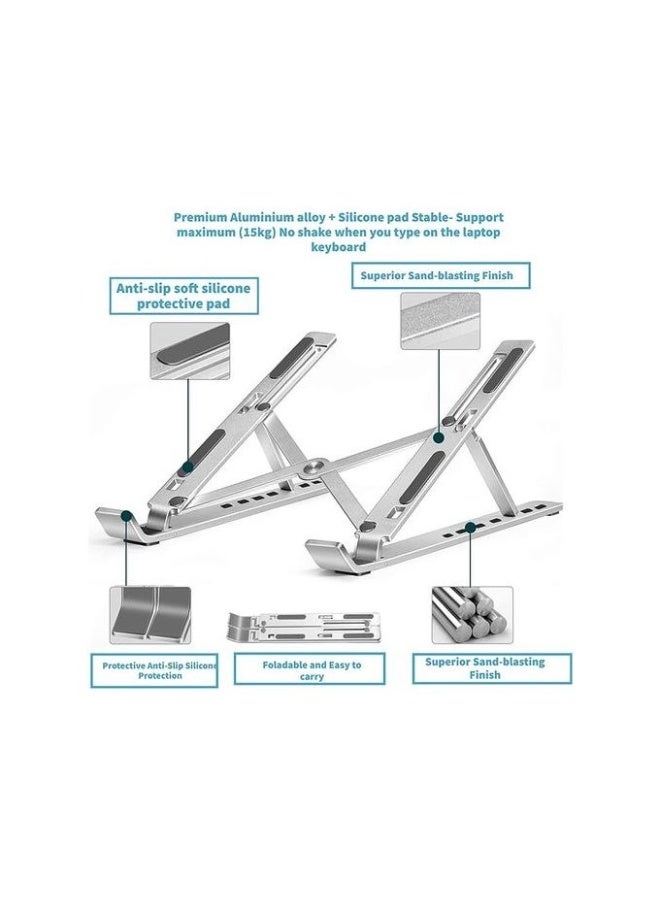 Premium Aluminium alloy + Silicone pad Stable- Support maximum (15kg) No shake when you type on the laptop keyboard

Anti-slip soft silicone protective pad

Superior Sand-blasting Finish

Protective Anti-Slip Silicone Protection

Foladable and Easy to carry

Superior Sand-blasting Finish