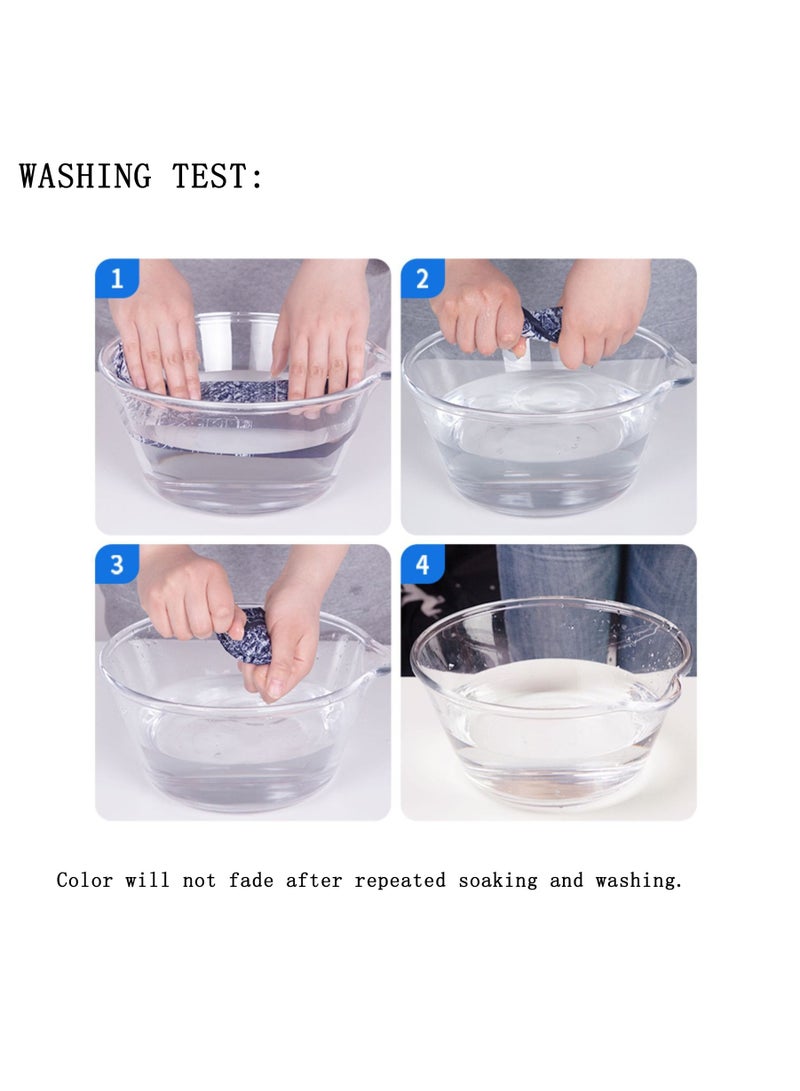 WASHING TEST:

1

2

3

4

Color will not fade after repeated soaking and washing.