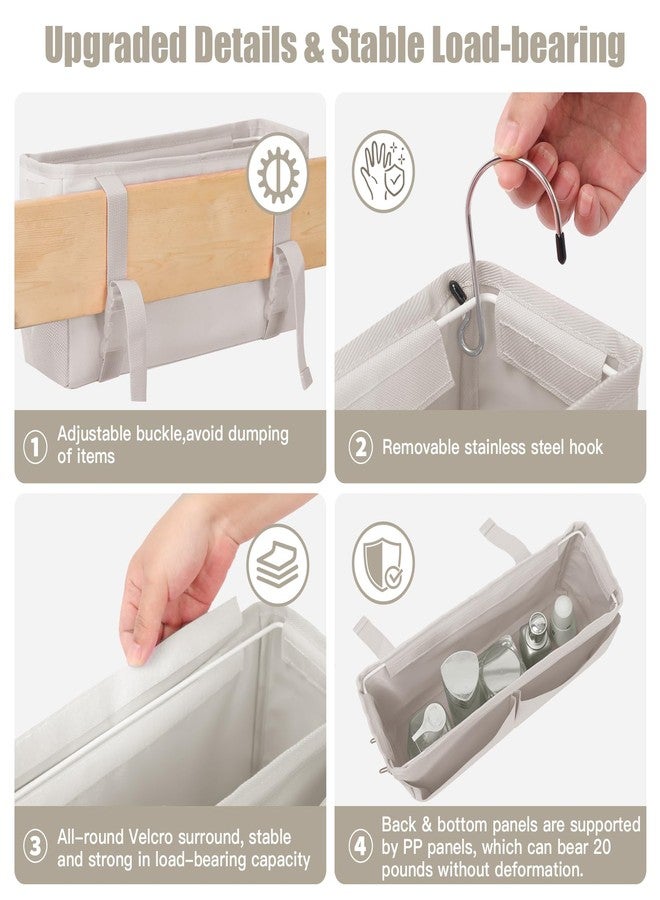 Upgraded Details & Stable Load-bearing

1 Adjustable buckle,avoid dumping of items

2 Removable stainless steel hook

3 All-round Velcro surround, stable and strong in load-bearing capacity

4 Back & bottom panels are supported by PP panels, which can bear 20 pounds without deformation.