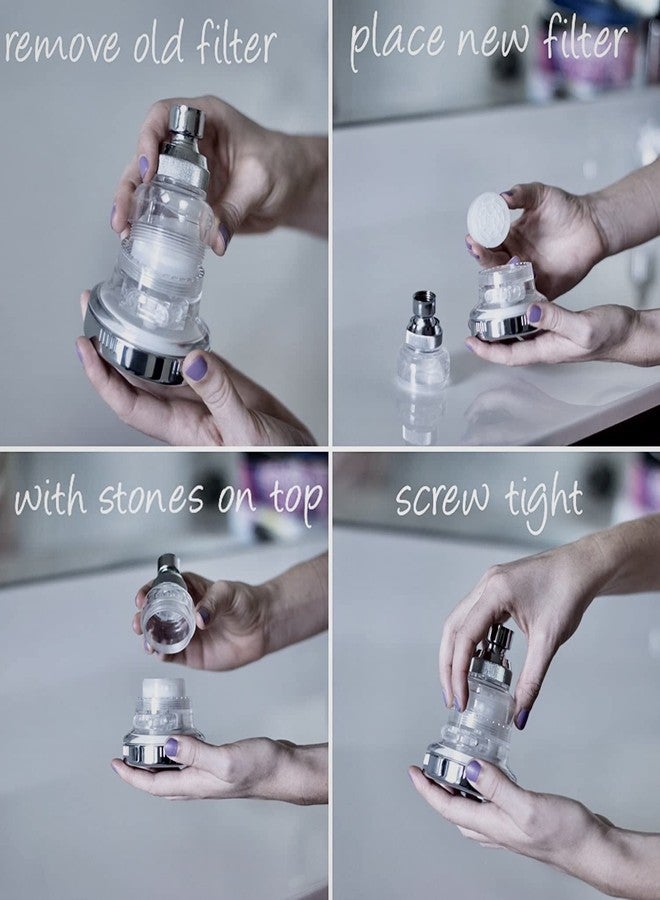 remove old filter

place new filter

with stones on top

screw tight