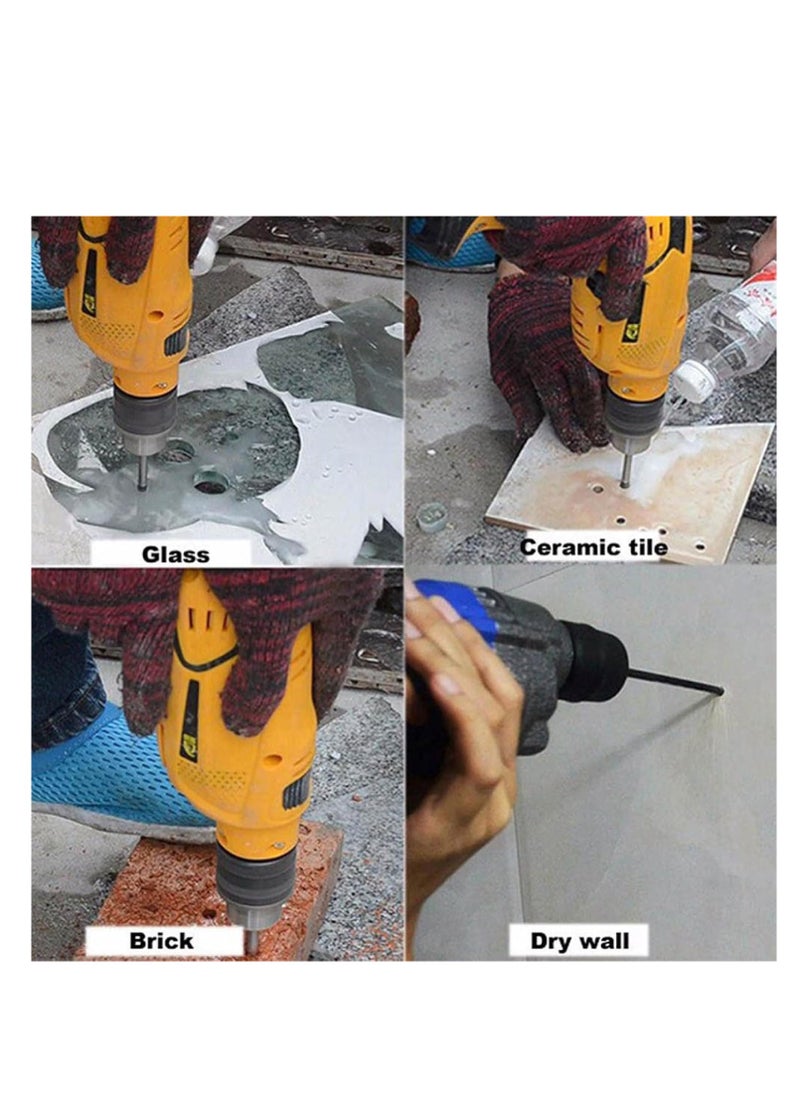 Glass

Ceramic tile

Brick

Dry wall