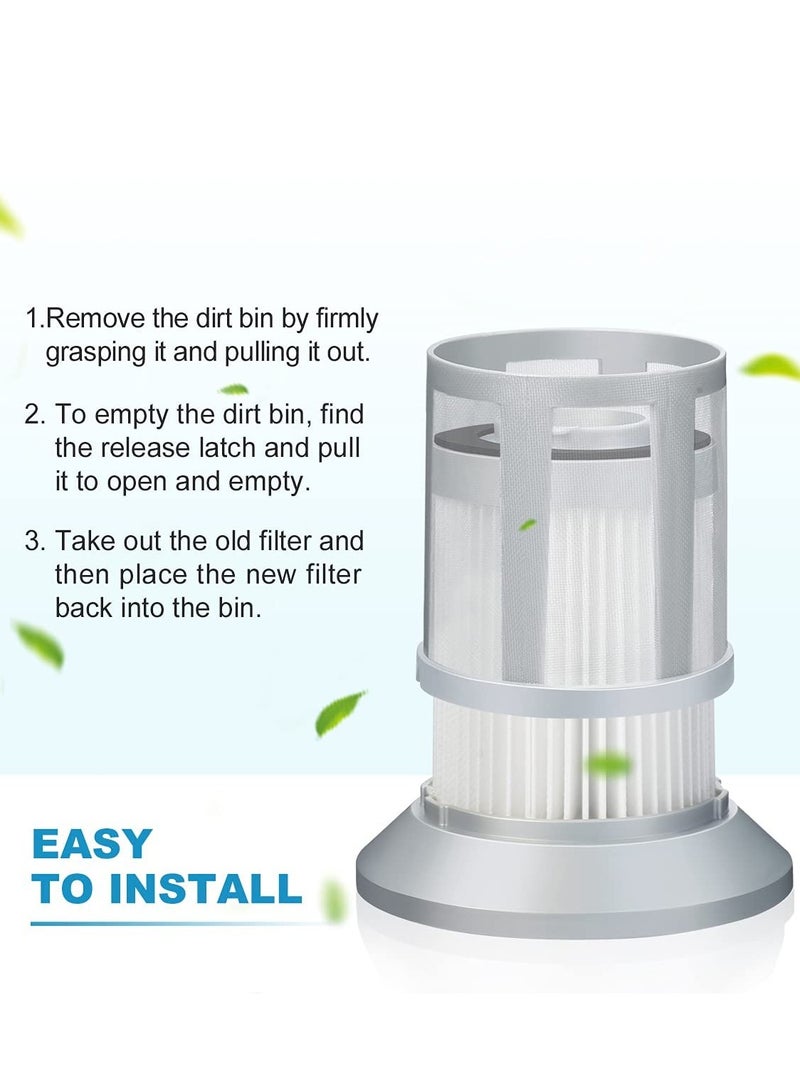 1.Remove the dirt bin by firmly grasping it and pulling it out.

2. To empty the dirt bin, find the release latch and pull it to open and empty.

3. Take out the old filter and then place the new filter back into the bin.

EASY
TO INSTALL