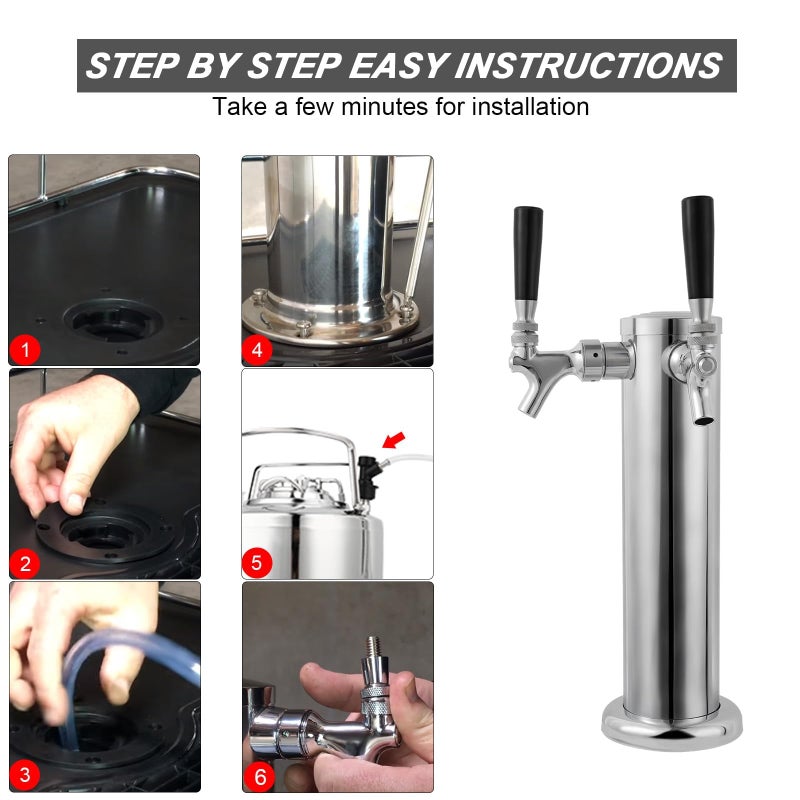 STEP BY STEP EASY INSTRUCTIONS
Take a few minutes for installation

1

2

3

4

5

6