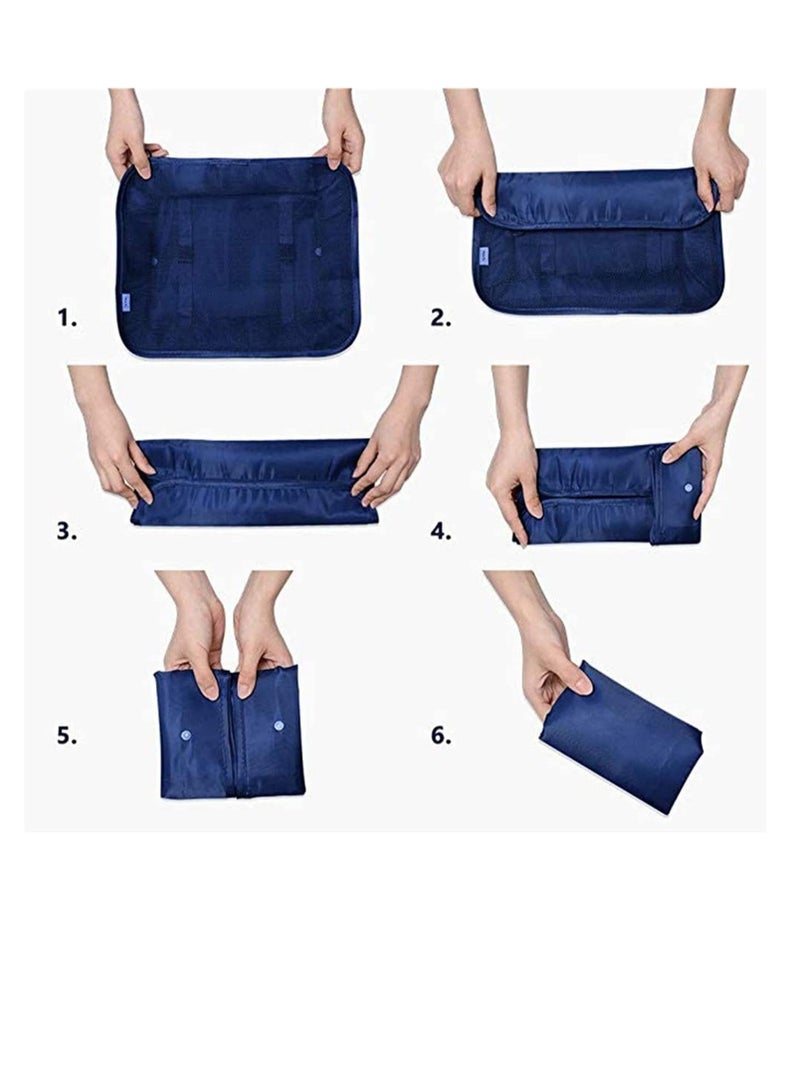 1.

2.

3.

4.

5.

6.