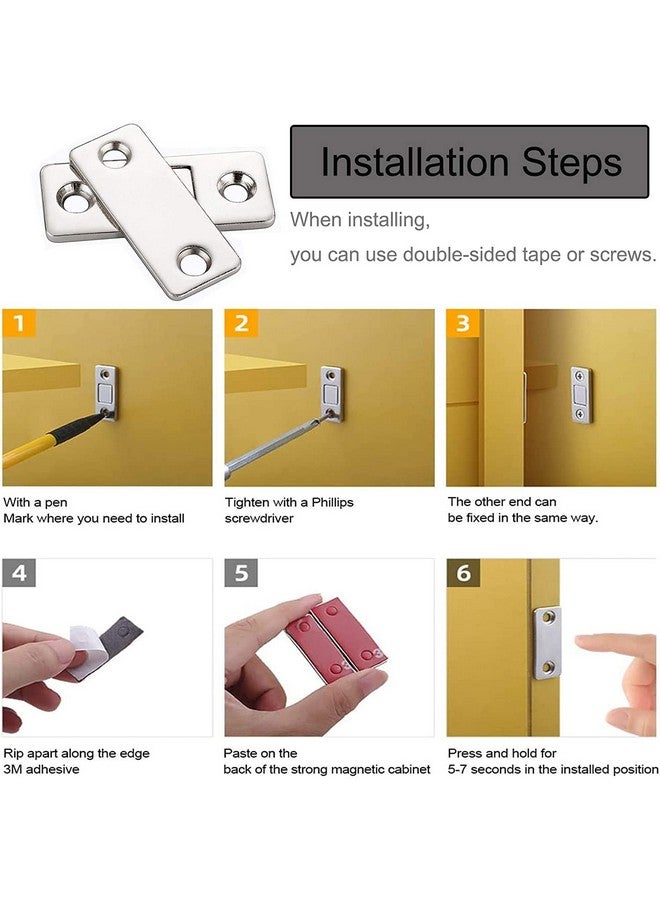 Installation Steps

When installing,

you can use double-sided tape or screws.

1

With a pen
Mark where you need to install

2

Tighten with a Phillips screwdriver

3

The other end can be fixed in the same way.

4

Rip apart along the edge 3M adhesive

5

Paste on the back of the strong magnetic cabinet

6

Press and hold for 5-7 seconds in the installed position