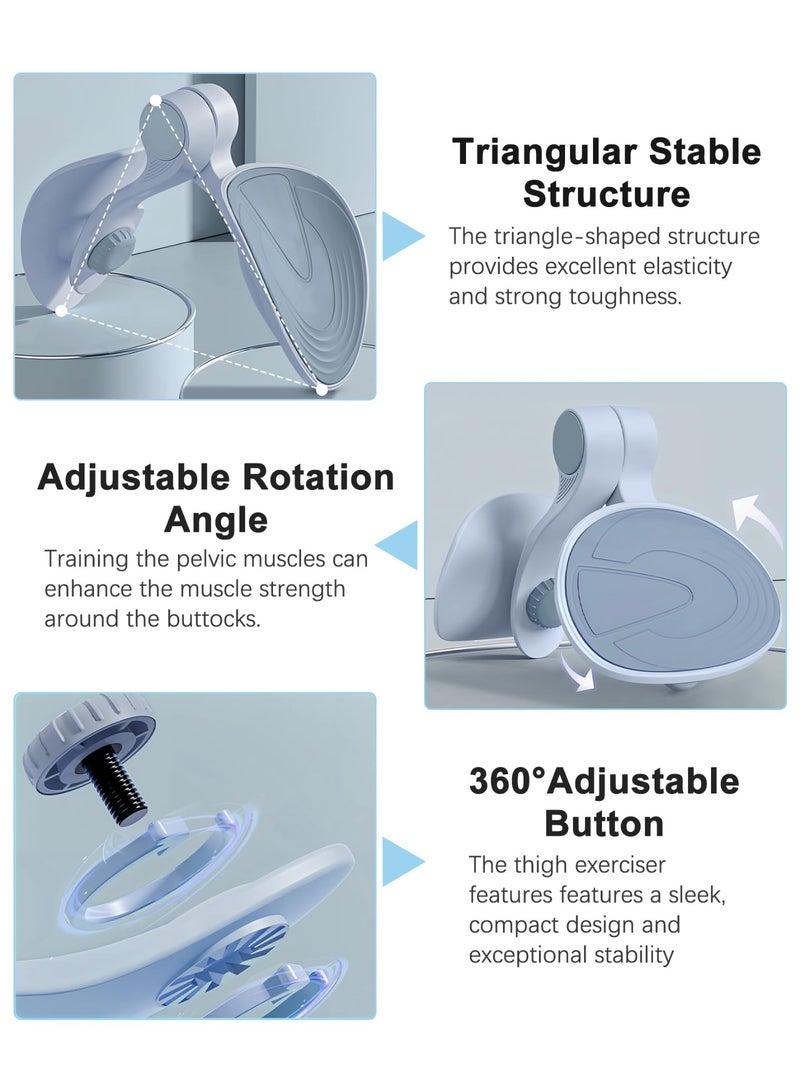 Triangular Stable Structure

The triangle-shaped structure provides excellent elasticity and strong toughness.

Adjustable Rotation Angle

Training the pelvic muscles can enhance the muscle strength around the buttocks.

360°Adjustable Button

The thigh exerciser features features a sleek, compact design and exceptional stability