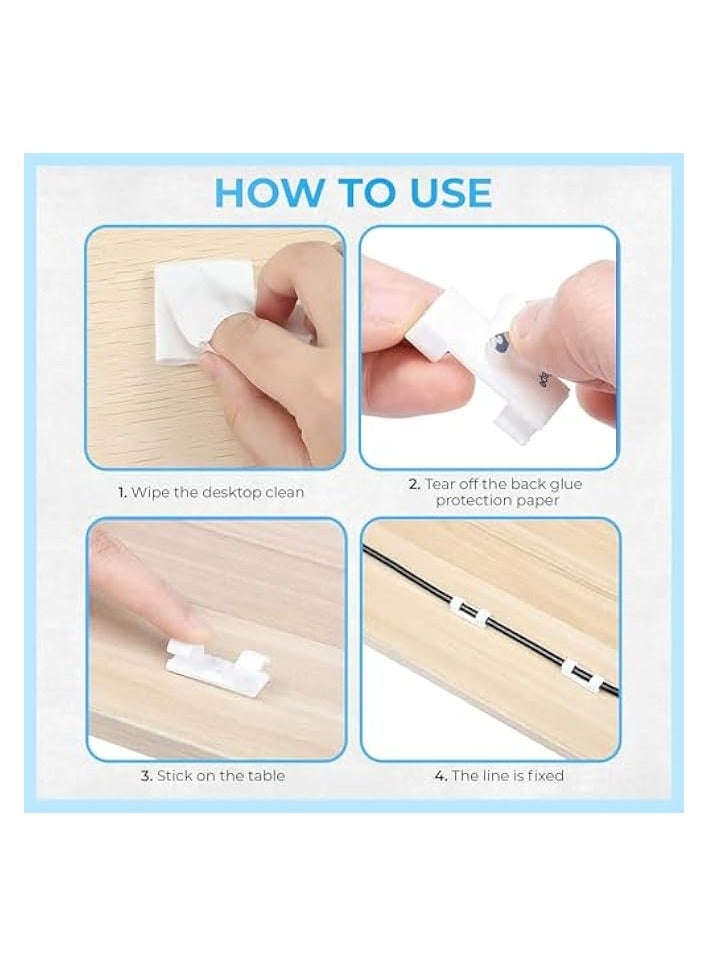 HOW TO USE

1. Wipe the desktop clean

2. Tear off the back glue protection paper

3. Stick on the table

4. The line is fixed