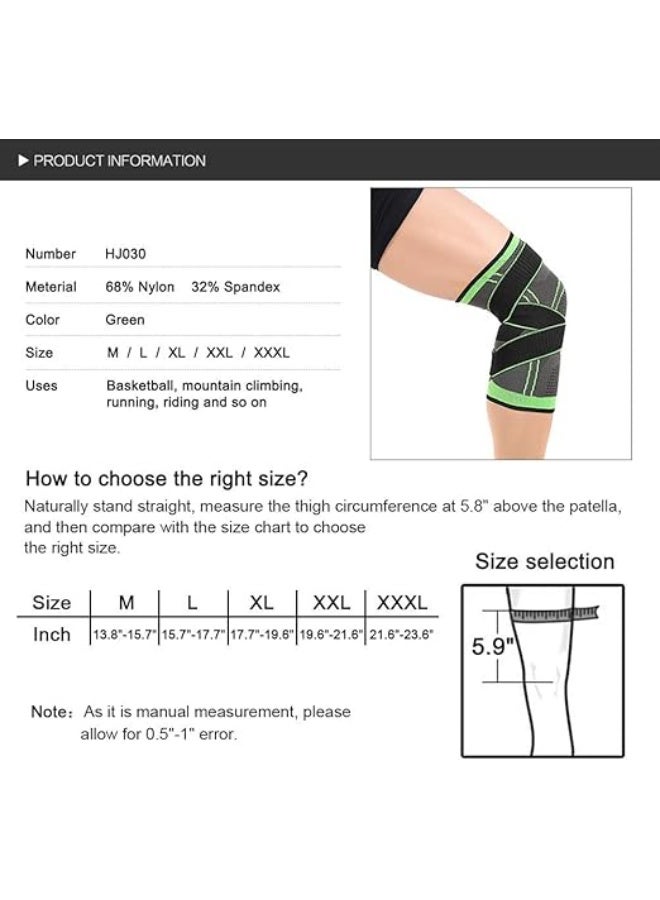 ▶ PRODUCT INFORMATION

| Number | HJ030 |
|---|---|
| Meterial | 68% Nylon 32% Spandex |
| Color | Green |
| Size | M / L / XL / XXL / XXXL |
| Uses | Basketball, mountain climbing, running, riding and so on |

How to choose the right size?

Naturally stand straight, measure the thigh circumference at 5.8" above the patella, and then compare with the size chart to choose the right size.

Size selection

| Size | M | L | XL | XXL | XXXL |
|---|---|---|---|---|---|
| Inch | 13.8"-15.7" | 15.7"-17.7" | 17.7"-19.6" | 19.6"-21.6" | 21.6"-23.6" |

5.9"

Note: As it is manual measurement, please allow for 0.5"-1" error.