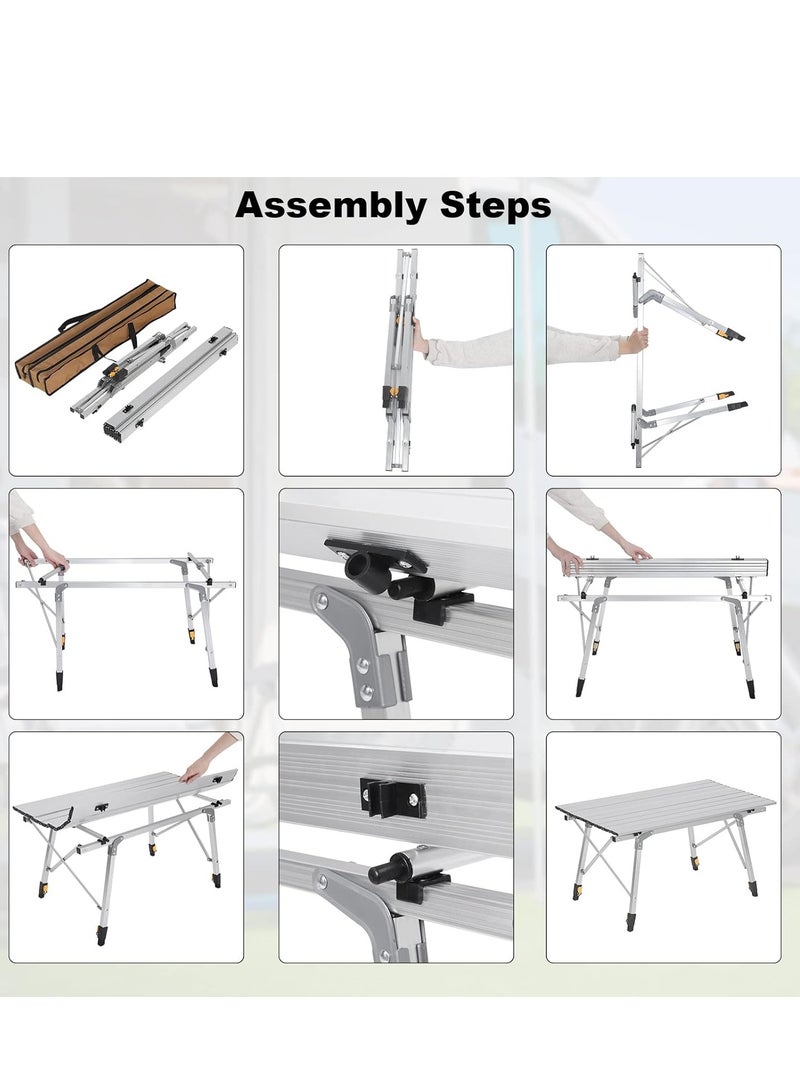 Assembly Steps