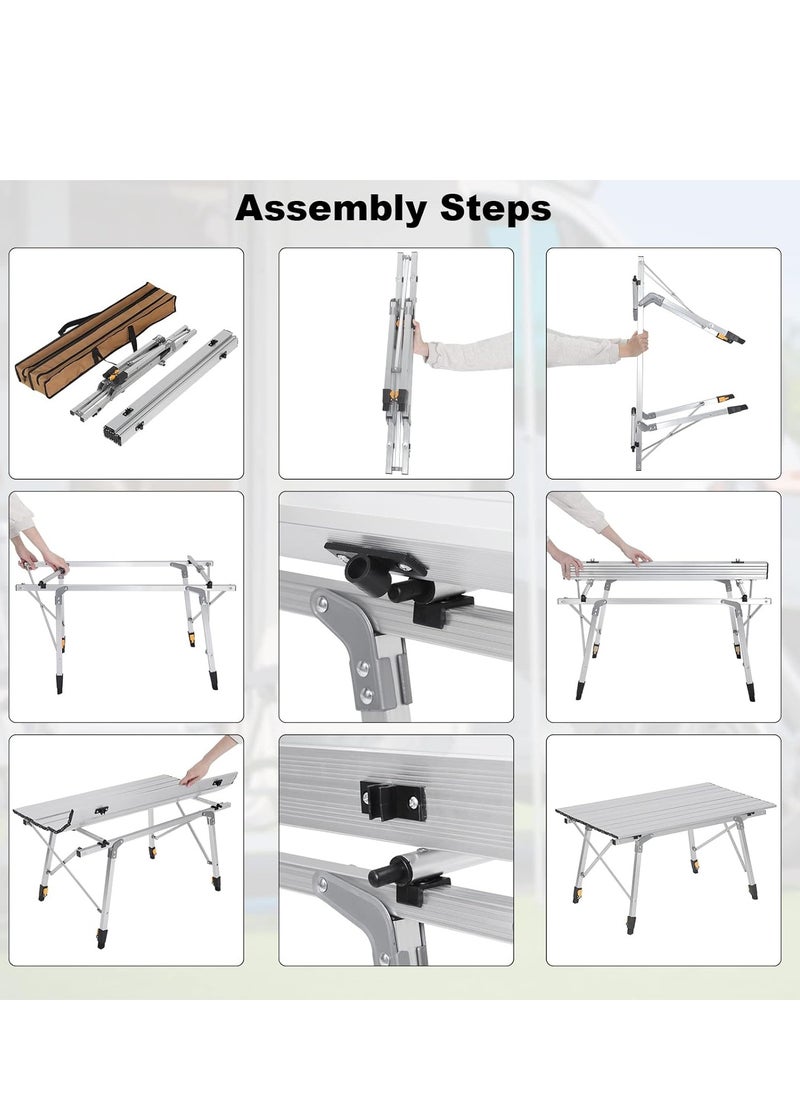 Assembly Steps