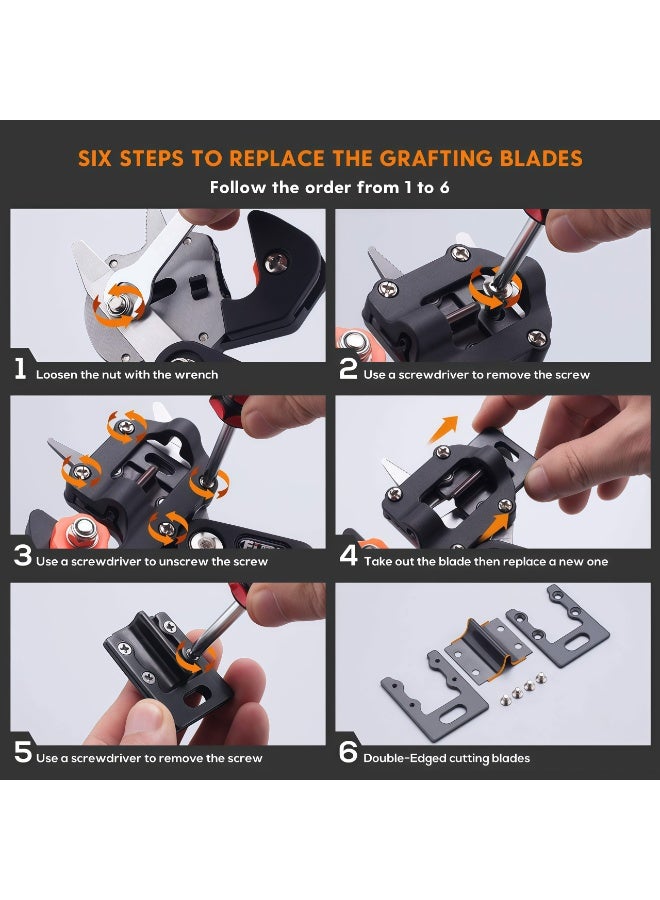 SIX STEPS TO REPLACE THE GRAFTING BLADES

Follow the order from 1 to 6

1 Loosen the nut with the wrench

2 Use a screwdriver to remove the screw

3 Use a screwdriver to unscrew the screw

4 Take out the blade then replace a new one

5 Use a screwdriver to remove the screw

6 Double-Edged cutting blades