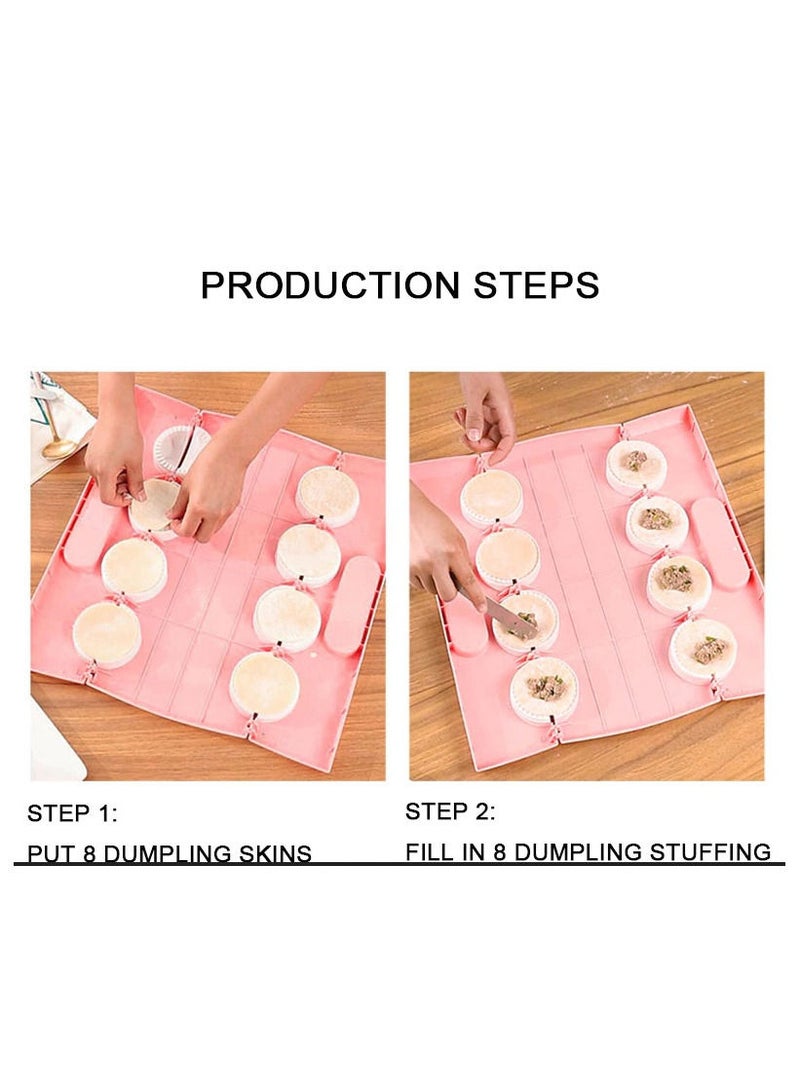 PRODUCTION STEPS

STEP 1:
PUT 8 DUMPLING SKINS

STEP 2:
FILL IN 8 DUMPLING STUFFING