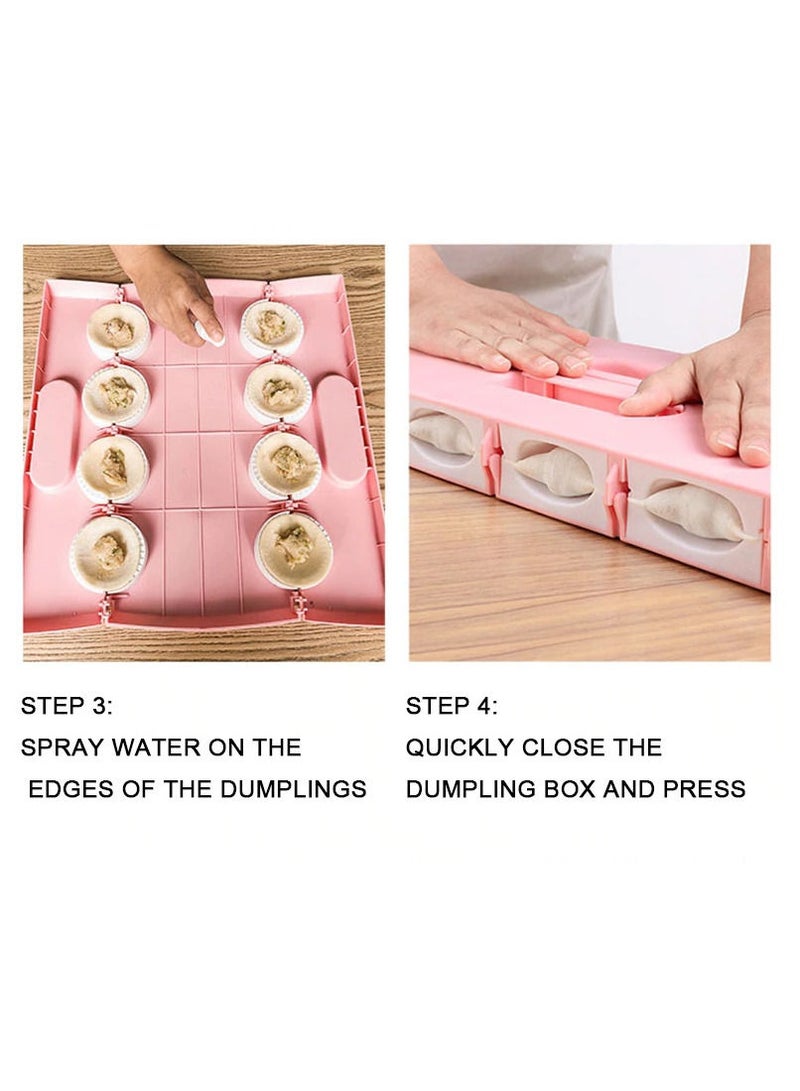 STEP 3:
SPRAY WATER ON THE EDGES OF THE DUMPLINGS

STEP 4:
QUICKLY CLOSE THE DUMPLING BOX AND PRESS