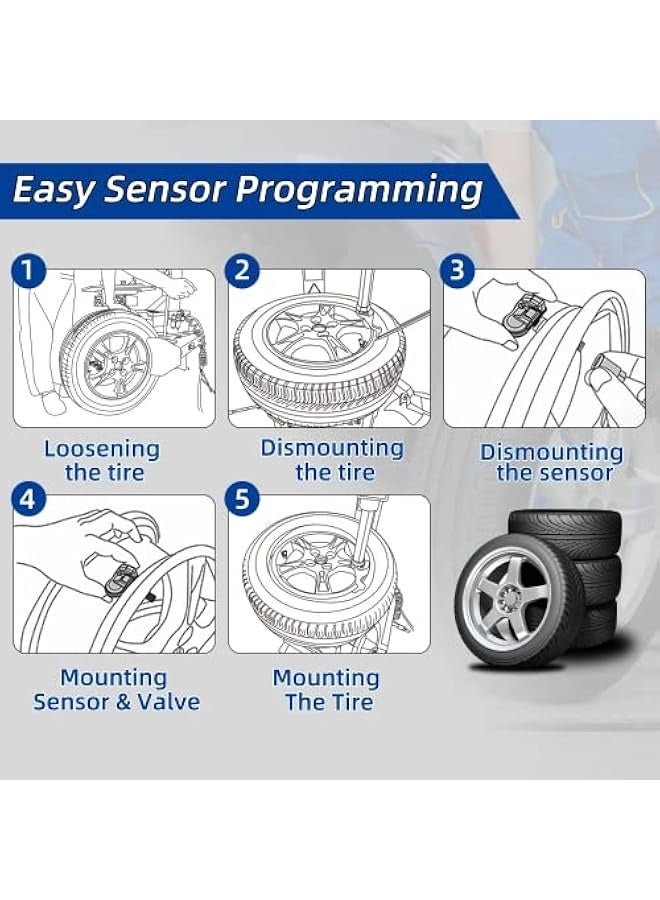 Easy Sensor Programming

1

Loosening the tire

2

Dismounting the tire

3

Dismounting the sensor

4

Mounting Sensor & Valve

5

Mounting The Tire