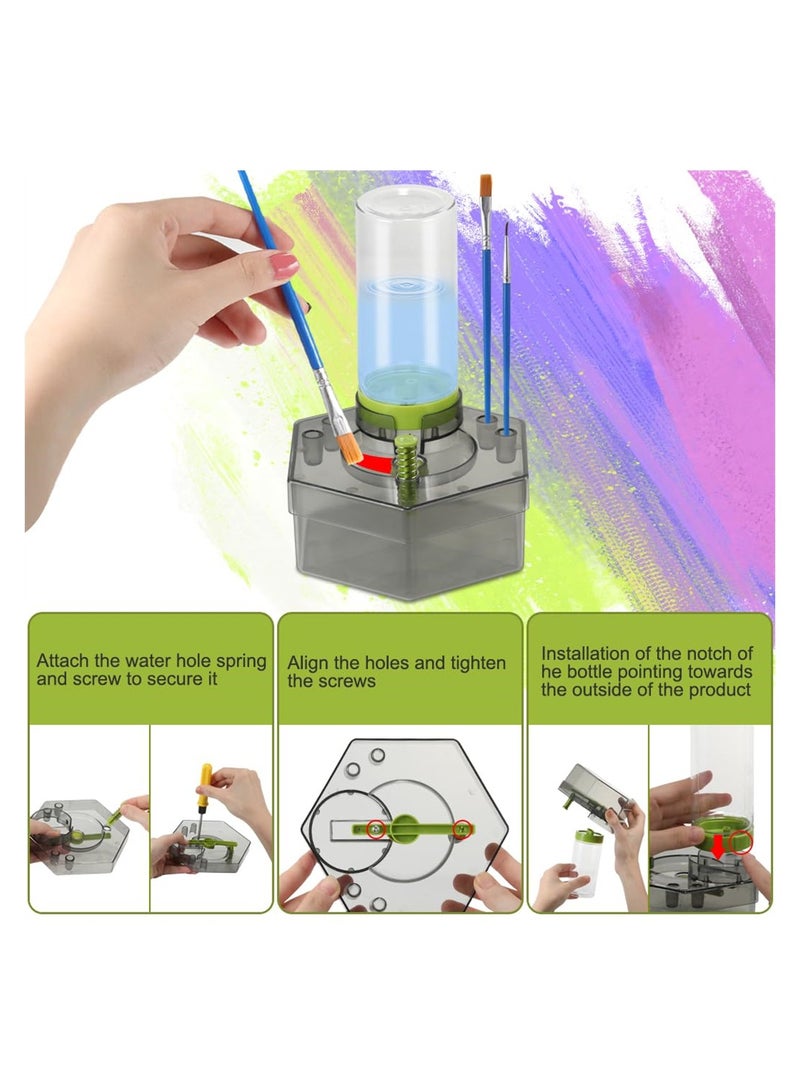 Attach the water hole spring and screw to secure it

Align the holes and tighten the screws

Installation of the notch of he bottle pointing towards the outside of the product