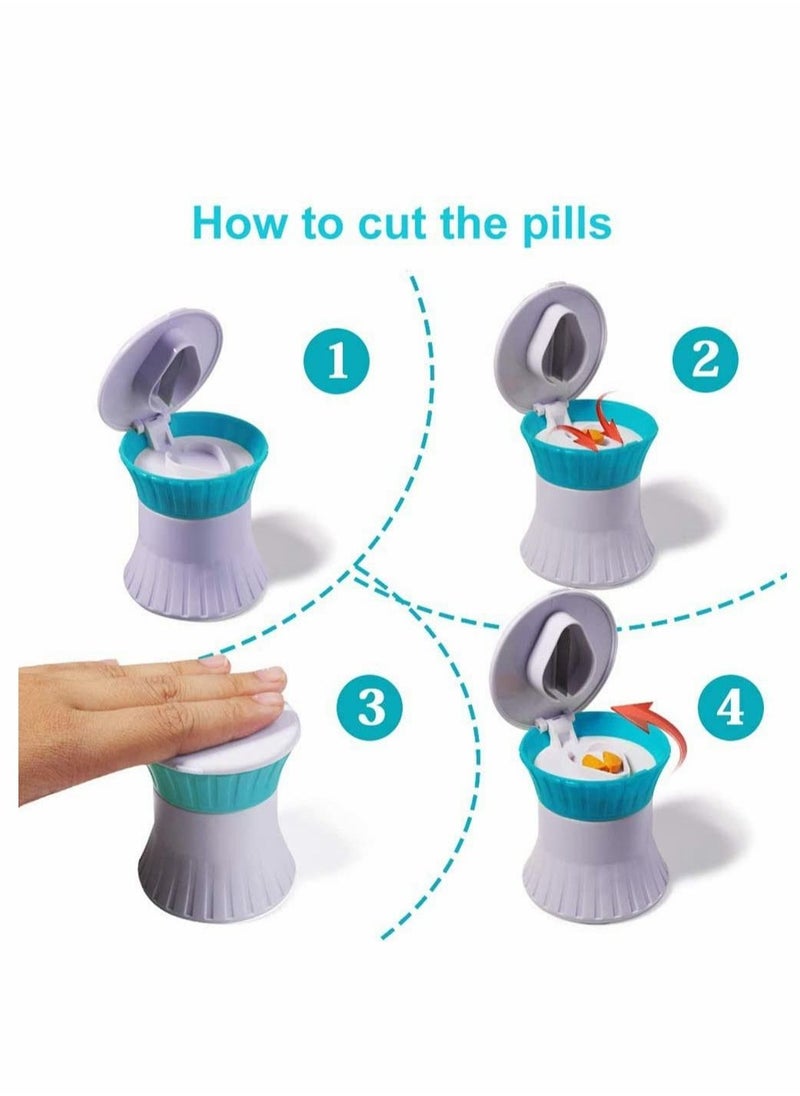 How to cut the pills

1

2

3

4