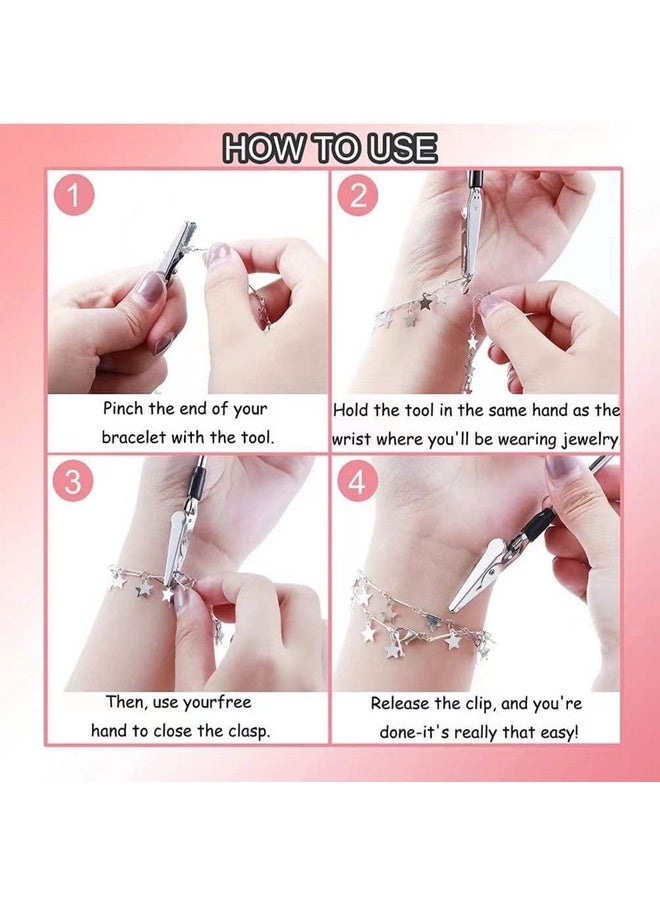 HOW TO USE

1

Pinch the end of your bracelet with the tool.

2

Hold the tool in the same hand as the wrist where you'll be wearing jewelry.

3

Then, use yourfree hand to close the clasp.

4

Release the clip, and you're done-it's really that easy!