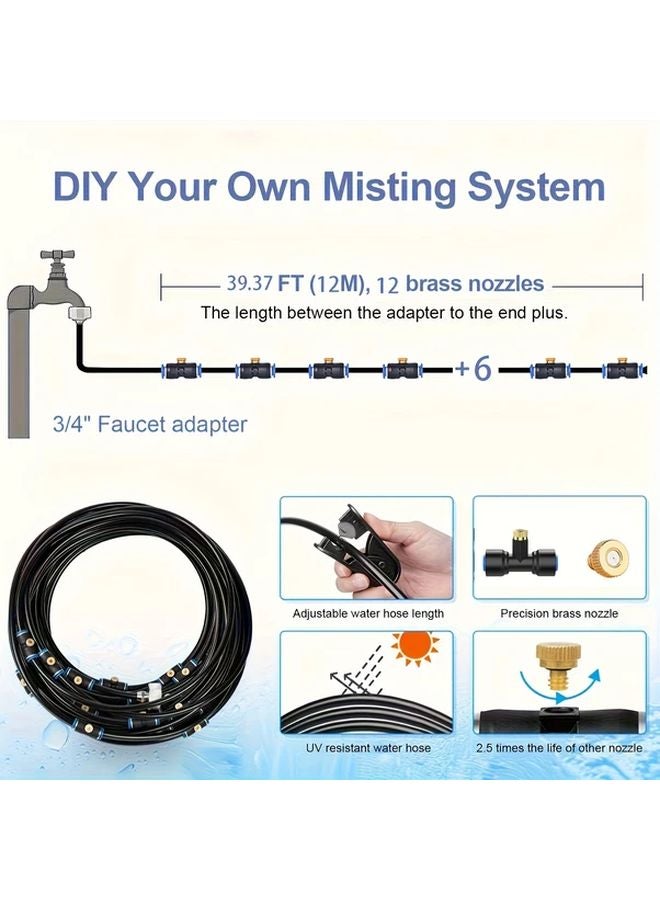 DIY Your Own Misting System

39.37 FT (12M), 12 brass nozzles

The length between the adapter to the end plus.

+6

3/4" Faucet adapter

Adjustable water hose length

Precision brass nozzle

UV resistant water hose

2.5 times the life of other nozzle