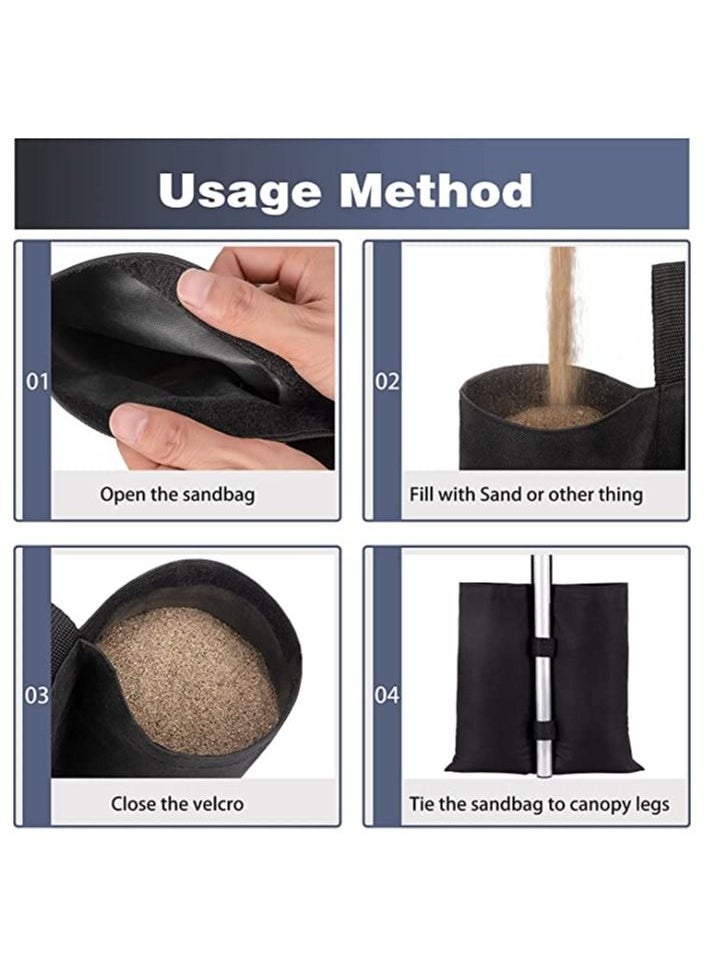 Usage Method

01
Open the sandbag

02
Fill with Sand or other thing

03
Close the velcro

04
Tie the sandbag to canopy legs