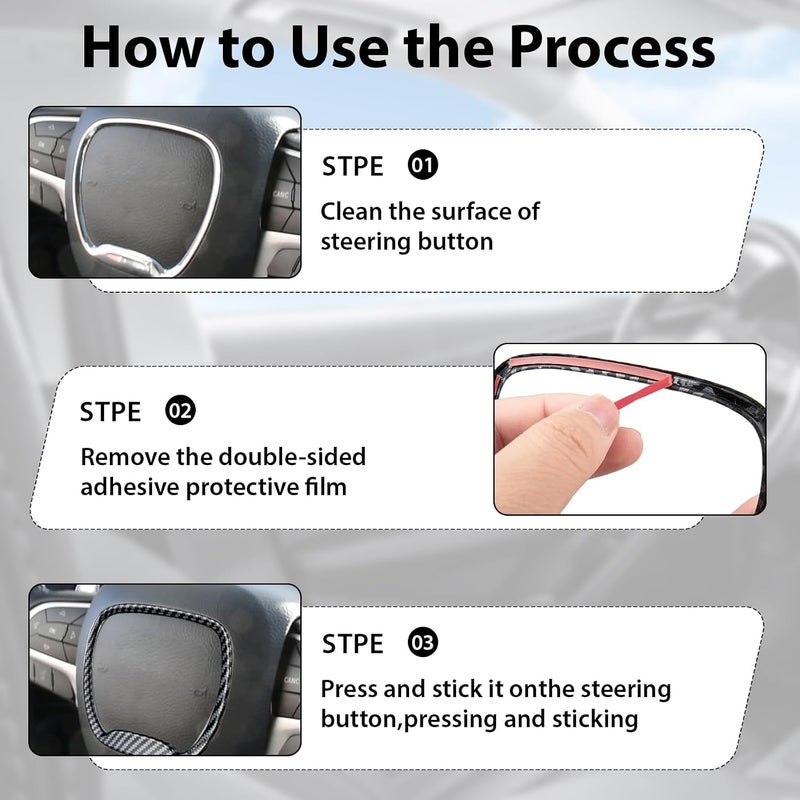 How to Use the Process

STPE 01

Clean the surface of steering button

STPE 02

Remove the double-sided adhesive protective film

STPE 03

Press and stick it onthe steering button,pressing and sticking