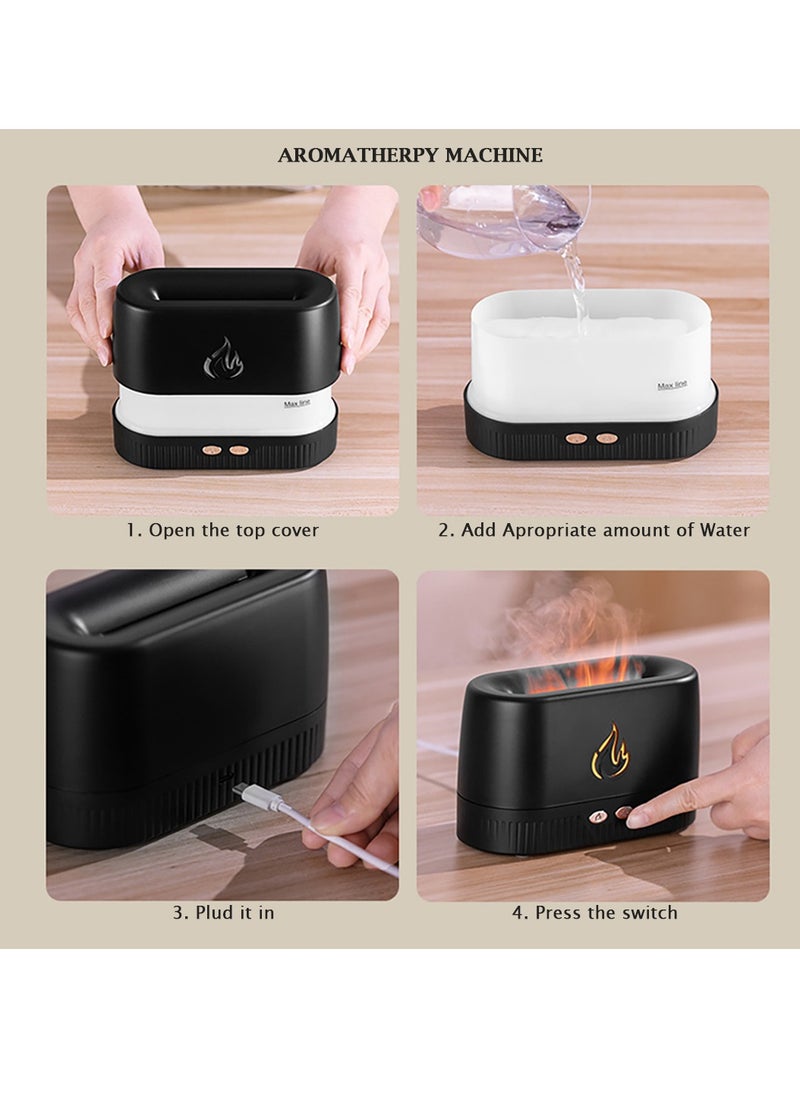 AROMATHERPY MACHINE

Max line

1. Open the top cover

Max line

2. Add Apropriate amount of Water

3. Plud it in

4. Press the switch