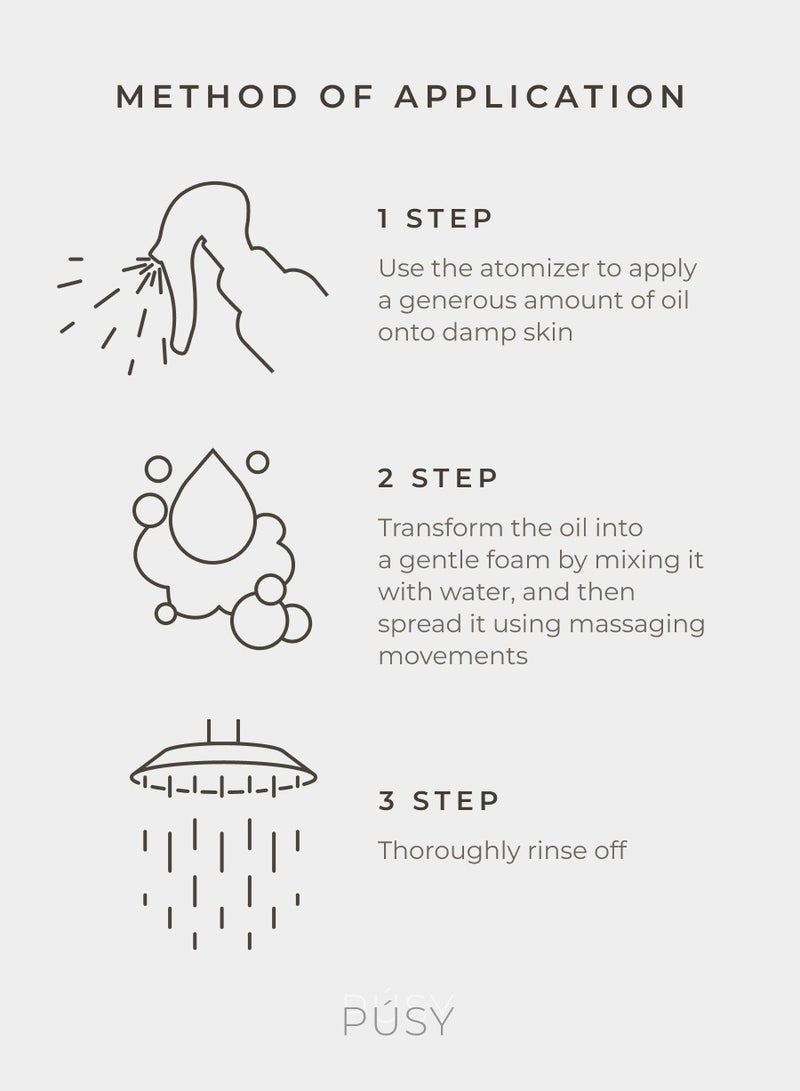 METHOD OF APPLICATION

1 STEP

Use the atomizer to apply a generous amount of oil onto damp skin

2 STEP

Transform the oil into a gentle foam by mixing it with water, and then spread it using massaging movements

3 STEP

Thoroughly rinse off

PÚSY