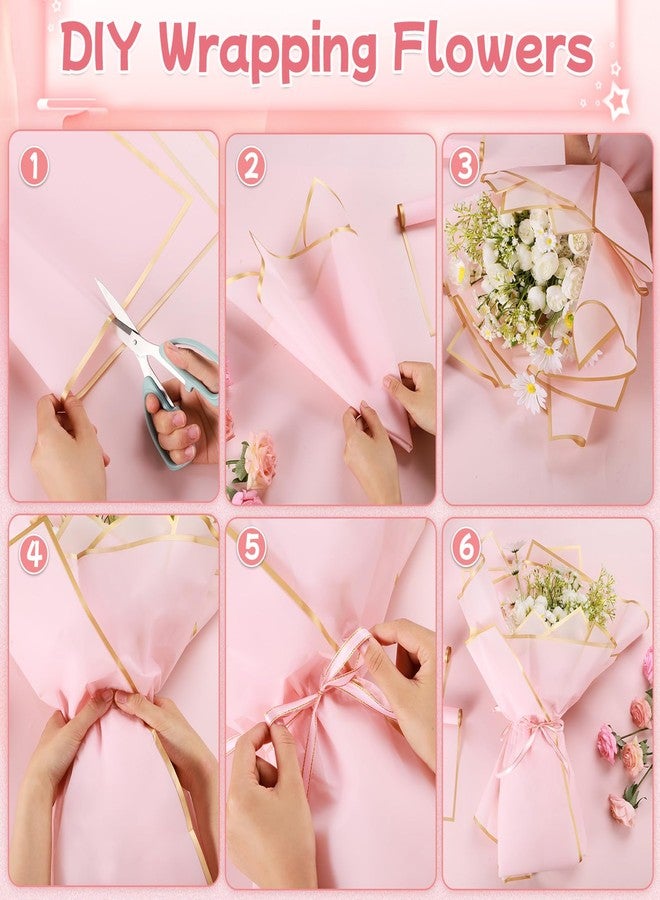 DIY Wrapping Flowers

1

2

3

4

5

6