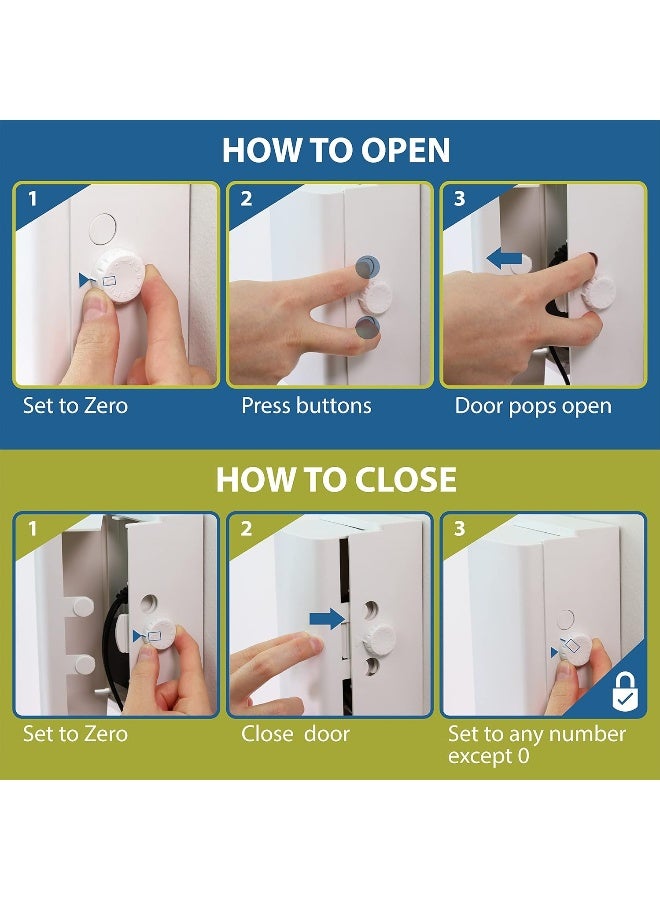 HOW TO OPEN

1
Set to Zero

2
Press buttons

3
Door pops open

HOW TO CLOSE

1
Set to Zero

2
Close door

3
Set to any number except 0