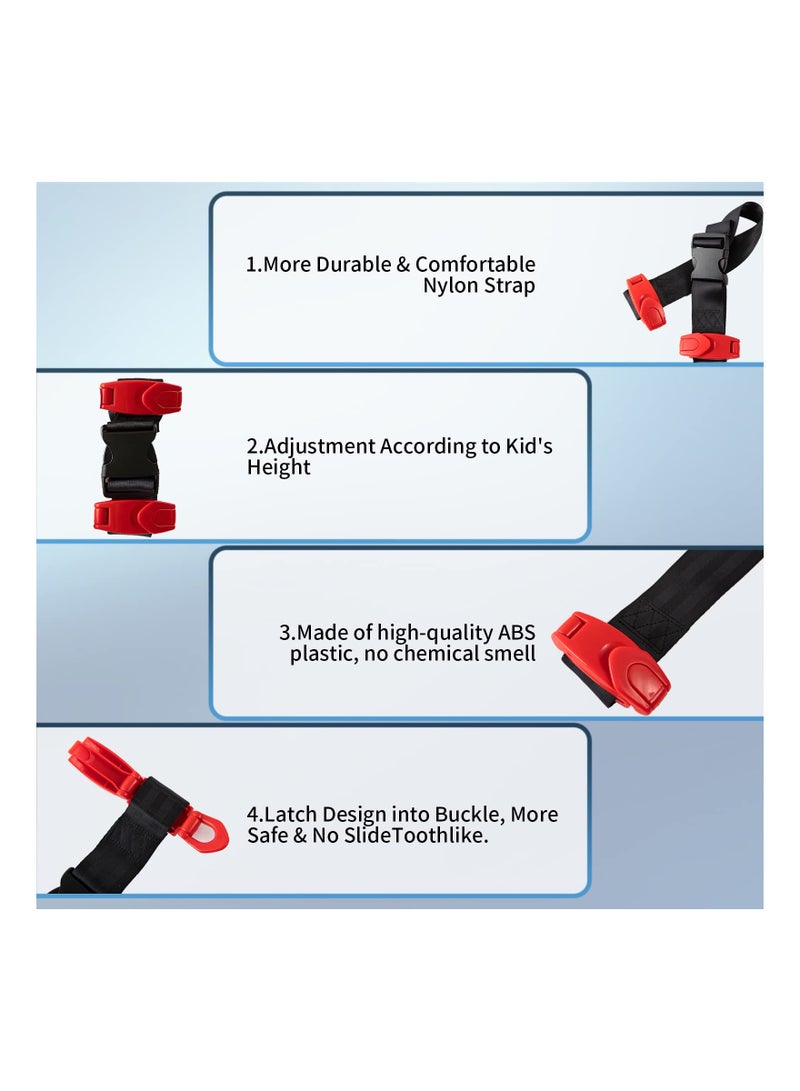 1.More Durable & Comfortable Nylon Strap

2.Adjustment According to Kid's Height

3.Made of high-quality ABS plastic, no chemical smell

4.Latch Design into Buckle, More Safe & No SlideToothlike.