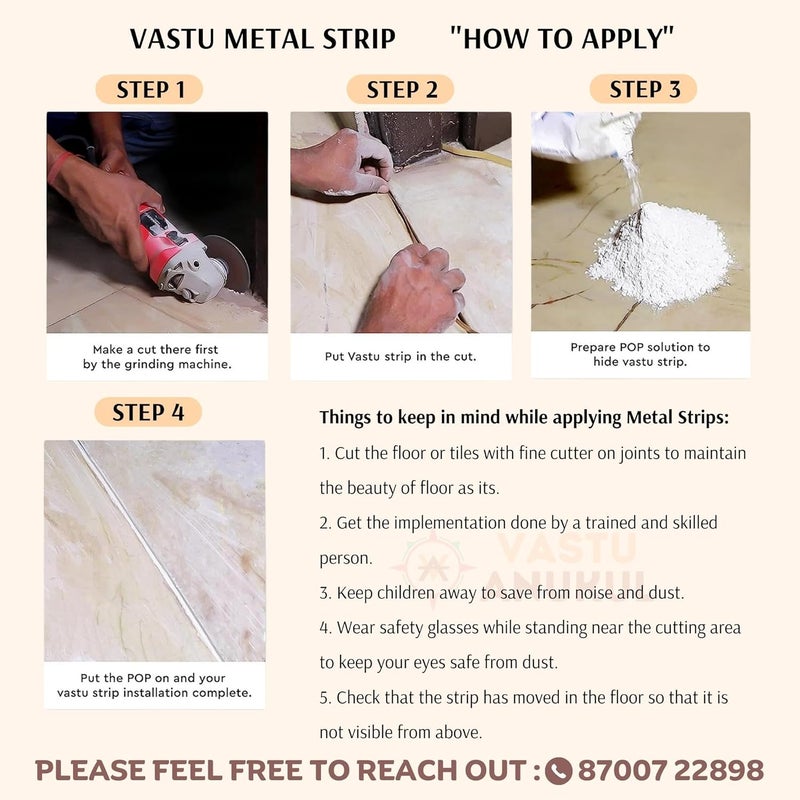 VASTU METAL STRIP "HOW TO APPLY"

STEP 1

Make a cut there first by the grinding machine.

STEP 2

Put Vastu strip in the cut.

STEP 3

Prepare POP solution to hide vastu strip.

STEP 4

Put the POP on and your vastu strip installation complete.

Things to keep in mind while applying Metal Strips:

1. Cut the floor or tiles with fine cutter on joints to maintain the beauty of floor as its.

2. Get the implementation done by a trained and skilled person.

3. Keep children away to save from noise and dust.

4. Wear safety glasses while standing near the cutting area to keep your eyes safe from dust.

5. Check that the strip has moved in the floor so that it is not visible from above.

VASTU ANUKUL

PLEASE FEEL FREE TO REACH OUT : 87007 22898