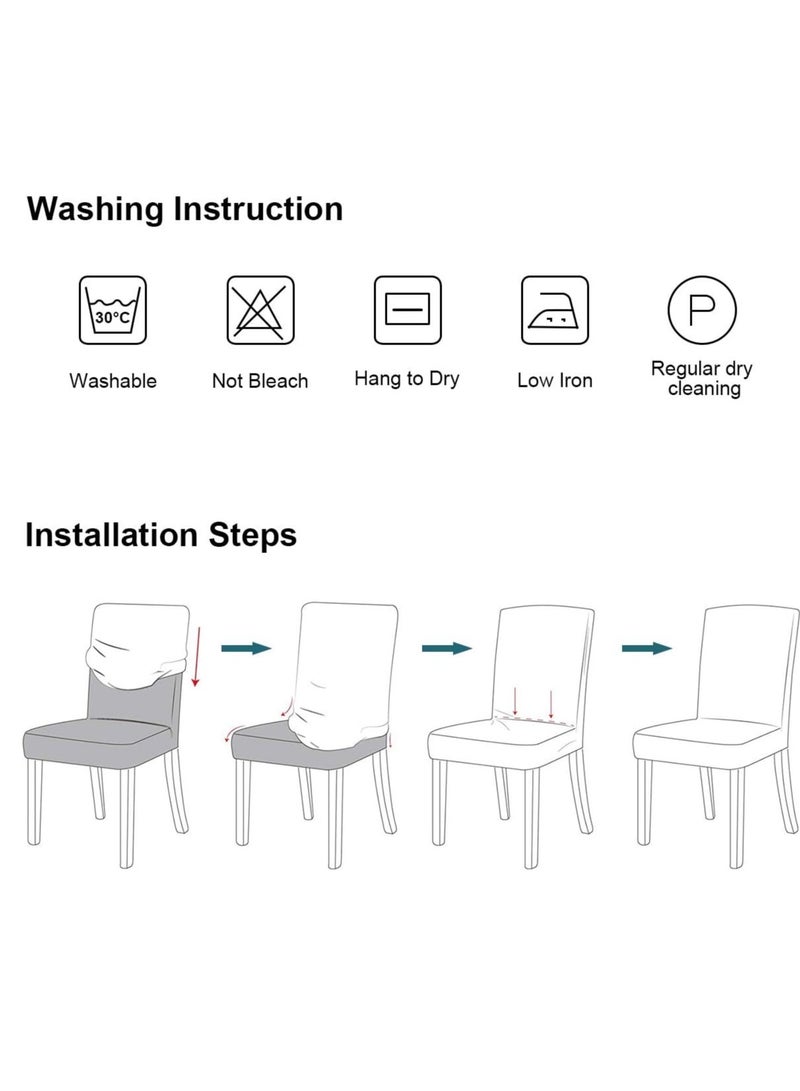 Washing Instruction

30°C

P

Washable

Not Bleach

Hang to Dry

Low Iron

Regular dry cleaning

Installation Steps