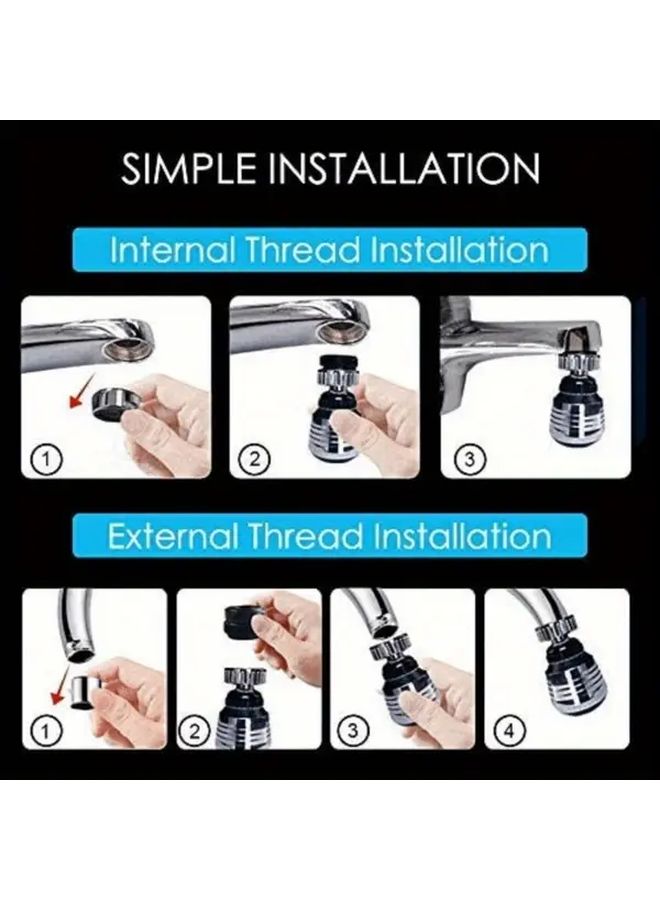 SIMPLE INSTALLATION

Internal Thread Installation

1
2
3

External Thread Installation

1
2
3
4