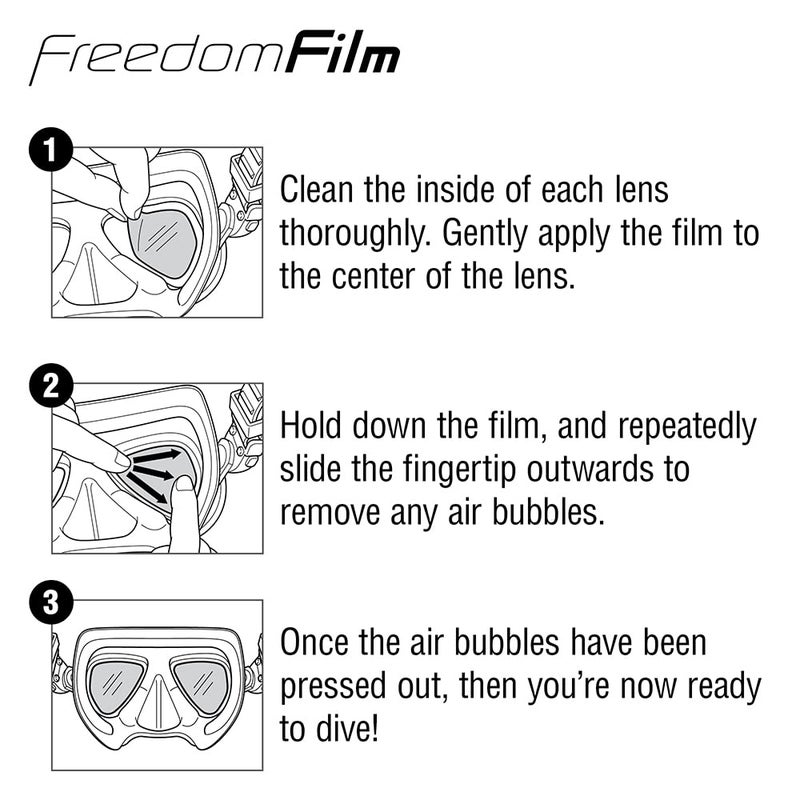 FreedomFilm

1

Clean the inside of each lens thoroughly. Gently apply the film to the center of the lens.

2

Hold down the film, and repeatedly slide the fingertip outwards to remove any air bubbles.

3

Once the air bubbles have been pressed out, then you're now ready to dive!