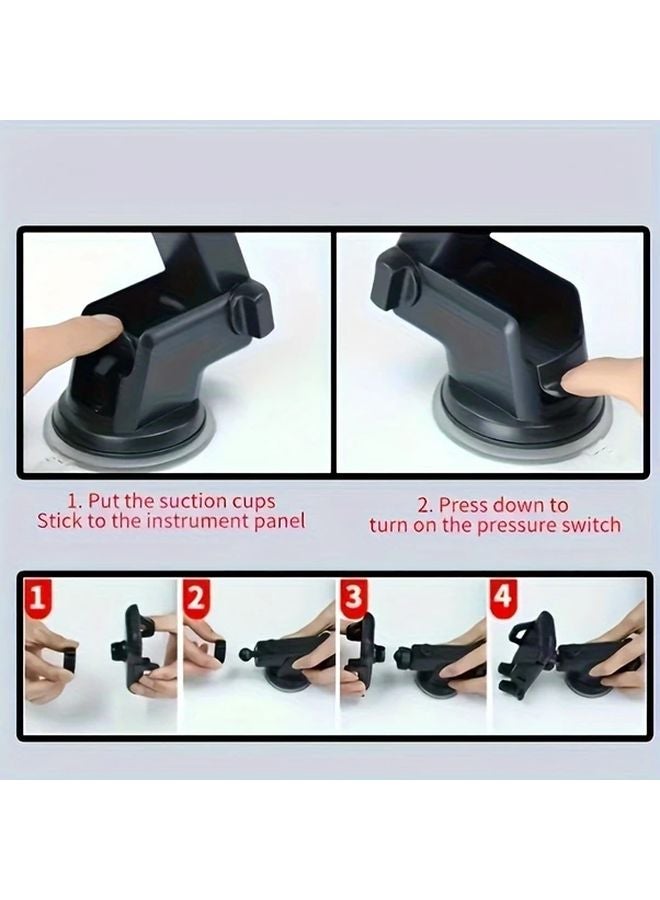 1. Put the suction cups
Stick to the instrument panel

2. Press down to
turn on the pressure switch

1

2

3

4