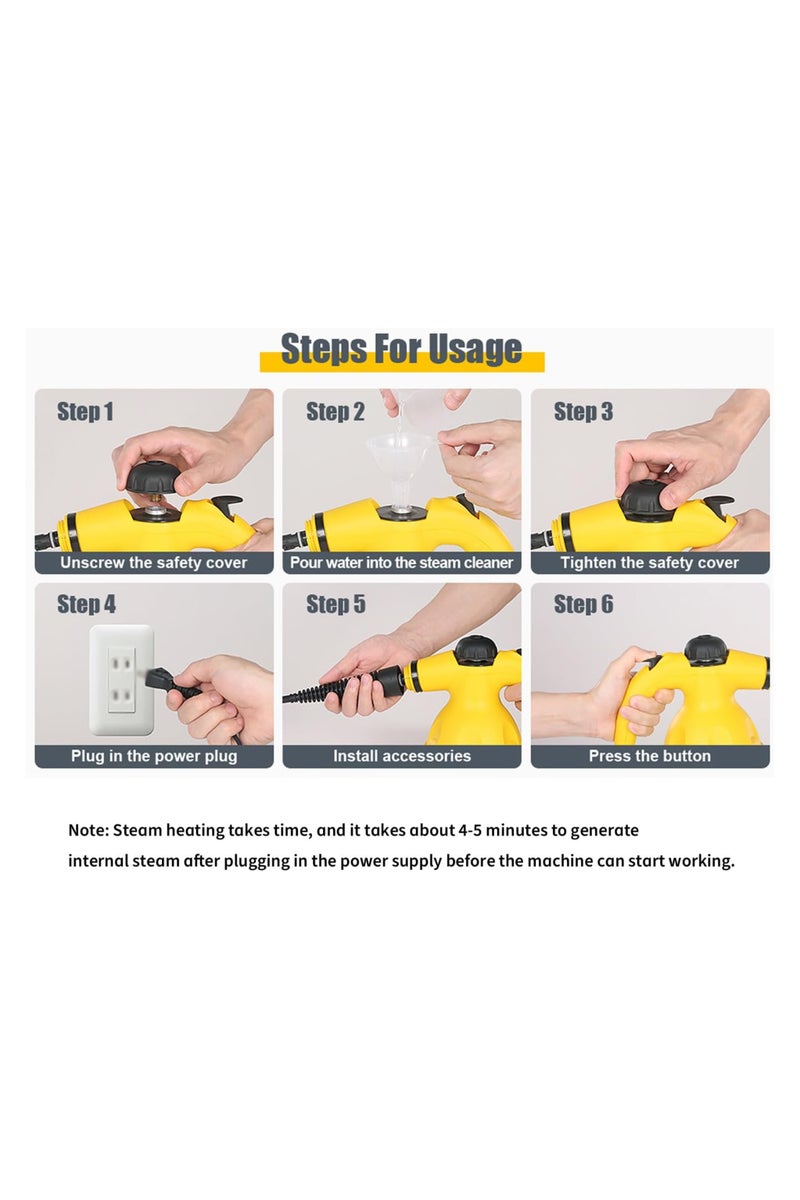 Steps For Usage

Step 1
Unscrew the safety cover

Step 2
Pour water into the steam cleaner

Step 3
Tighten the safety cover

Step 4
Plug in the power plug

Step 5
Install accessories

Step 6
Press the button

Note: Steam heating takes time, and it takes about 4-5 minutes to generate internal steam after plugging in the power supply before the machine can start working.