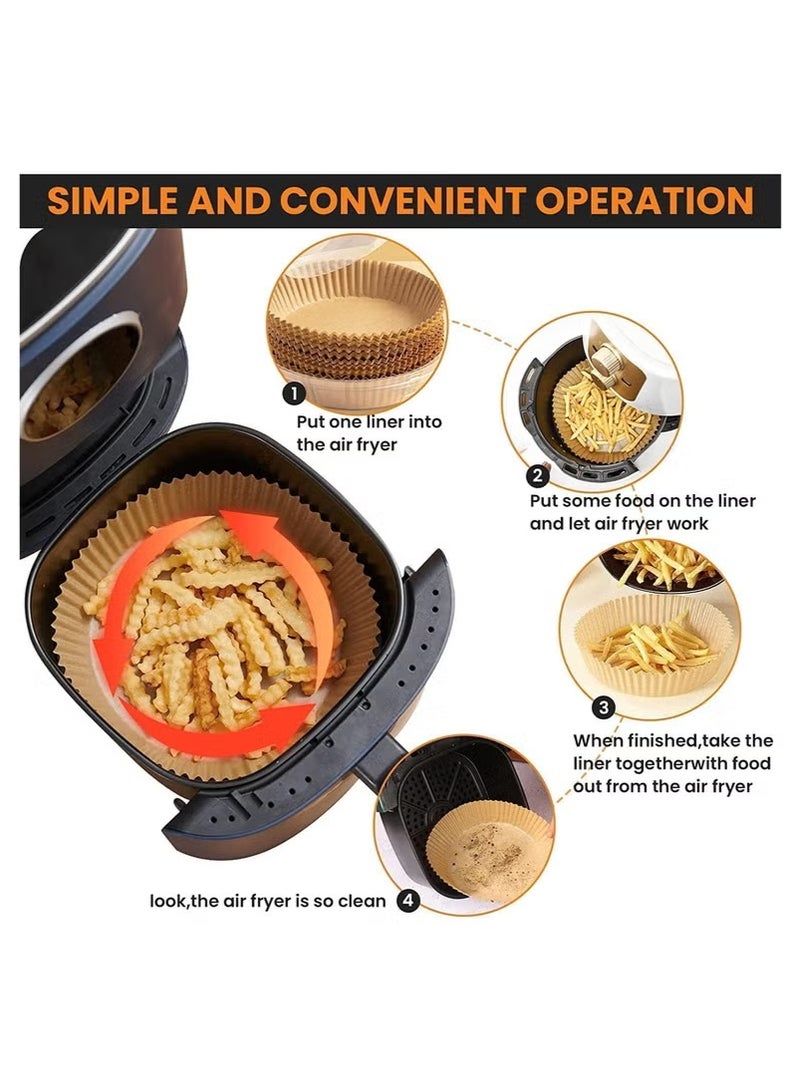 SIMPLE AND CONVENIENT OPERATION

1 Put one liner into the air fryer

2 Put some food on the liner and let air fryer work

3 When finished,take the liner togetherwith food out from the air fryer

look,the air fryer is so clean 4