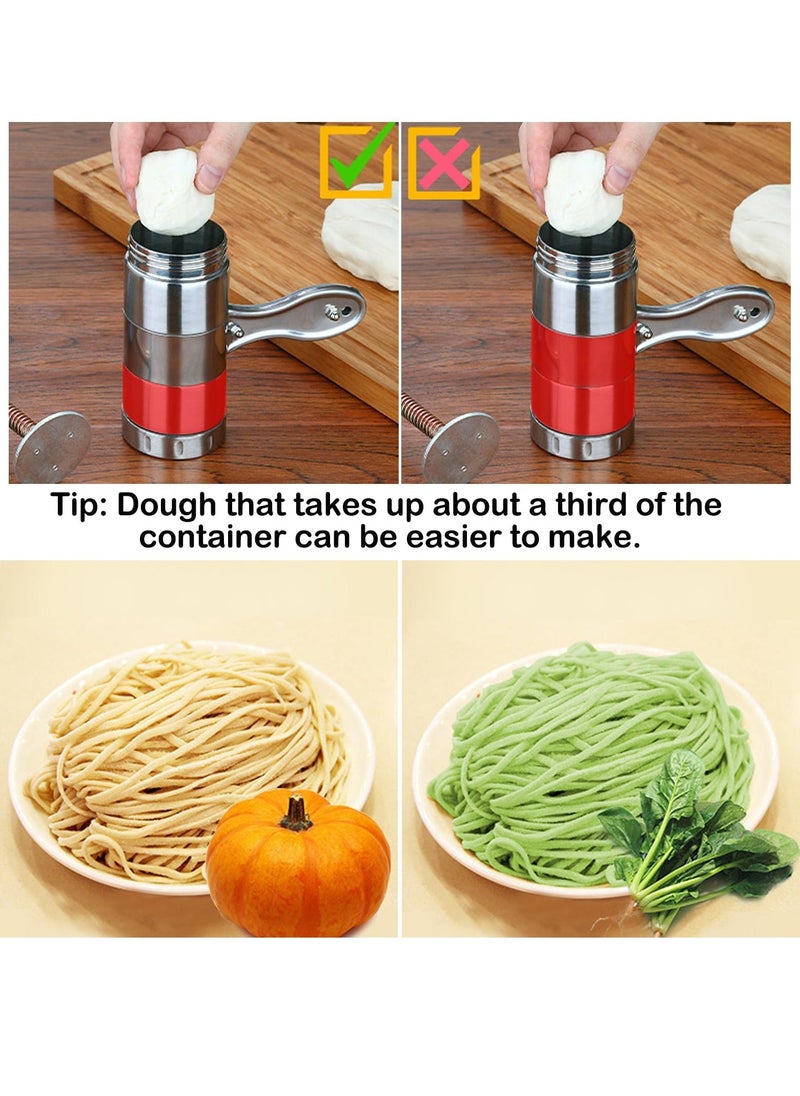 Tip: Dough that takes up about a third of the container can be easier to make.