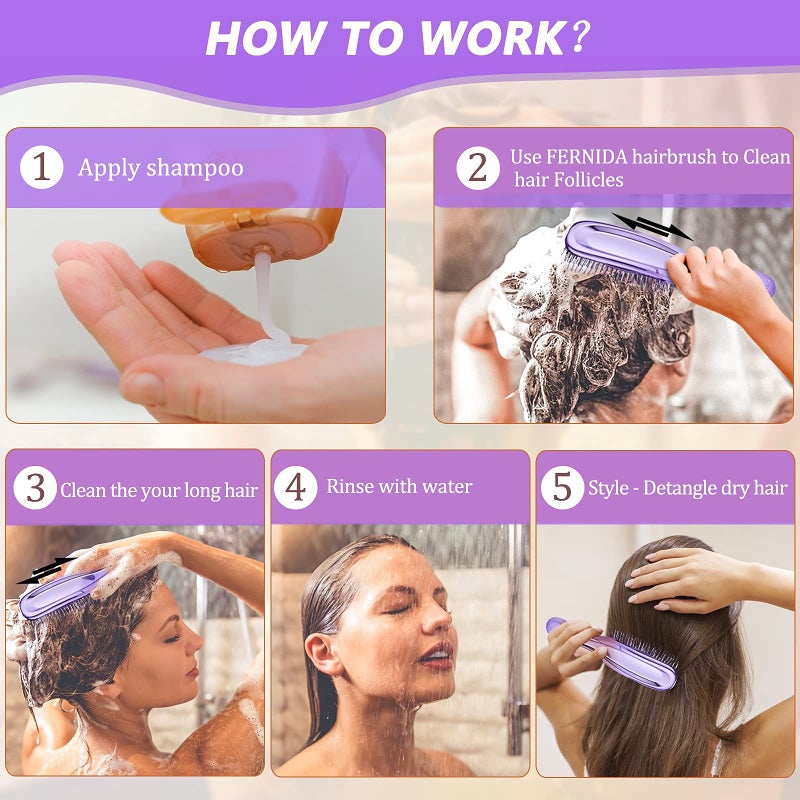 HOW TO WORK?

1 Apply shampoo

2 Use FERNIDA hairbrush to Clean hair Follicles

3 Clean the your long hair

4 Rinse with water

5 Style - Detangle dry hair